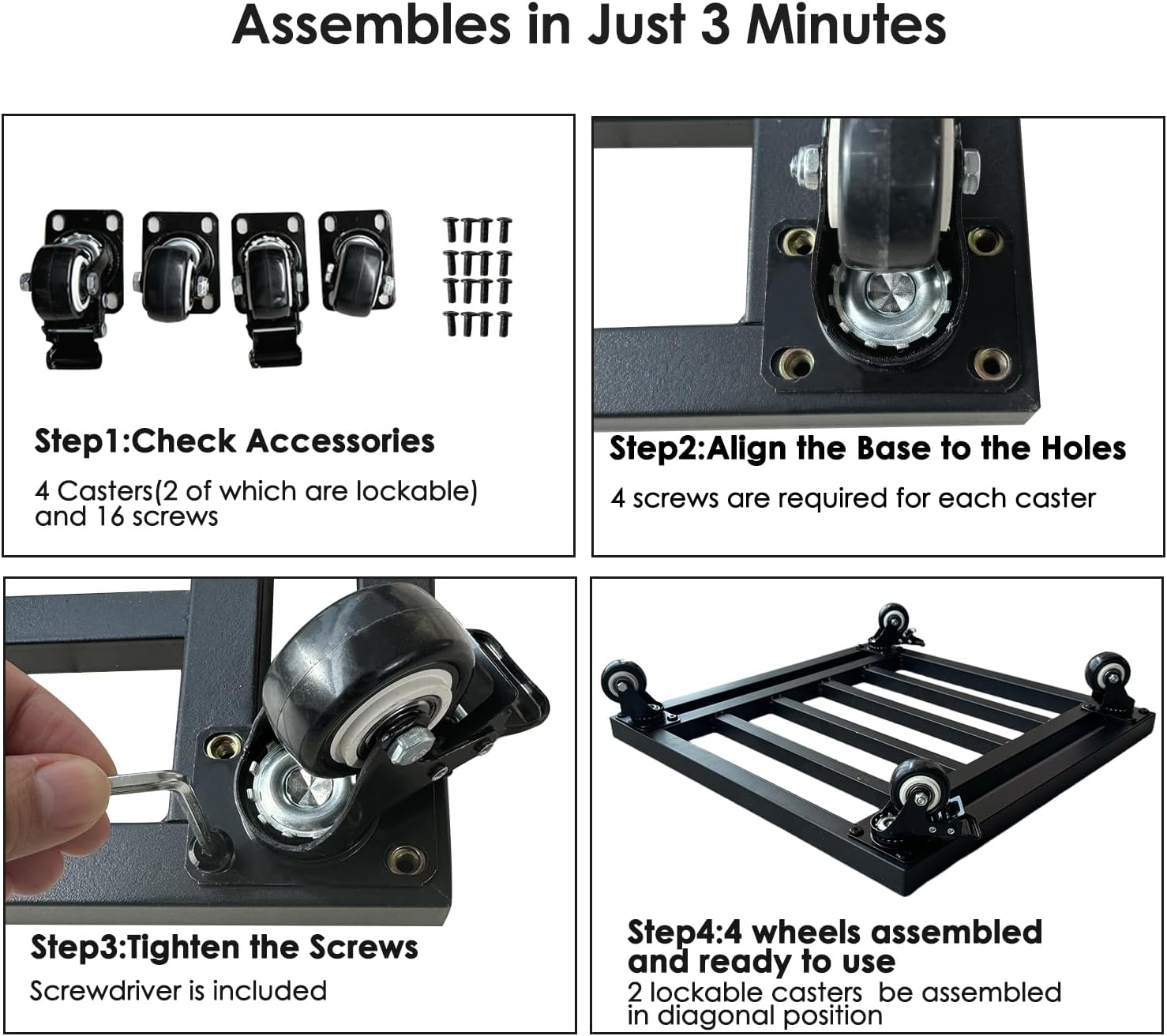 Assembles in Just 3 Minutes

Step1:Check Accessories

4 Casters(2 of which are lockable) and 16 screws

Step2:Align the Base to the Holes

4 screws are required for each caster

Step3:Tighten the Screws

Screwdriver is included

Step4:4 wheels assembled and ready to use

2 lockable casters be assembled in diagonal position