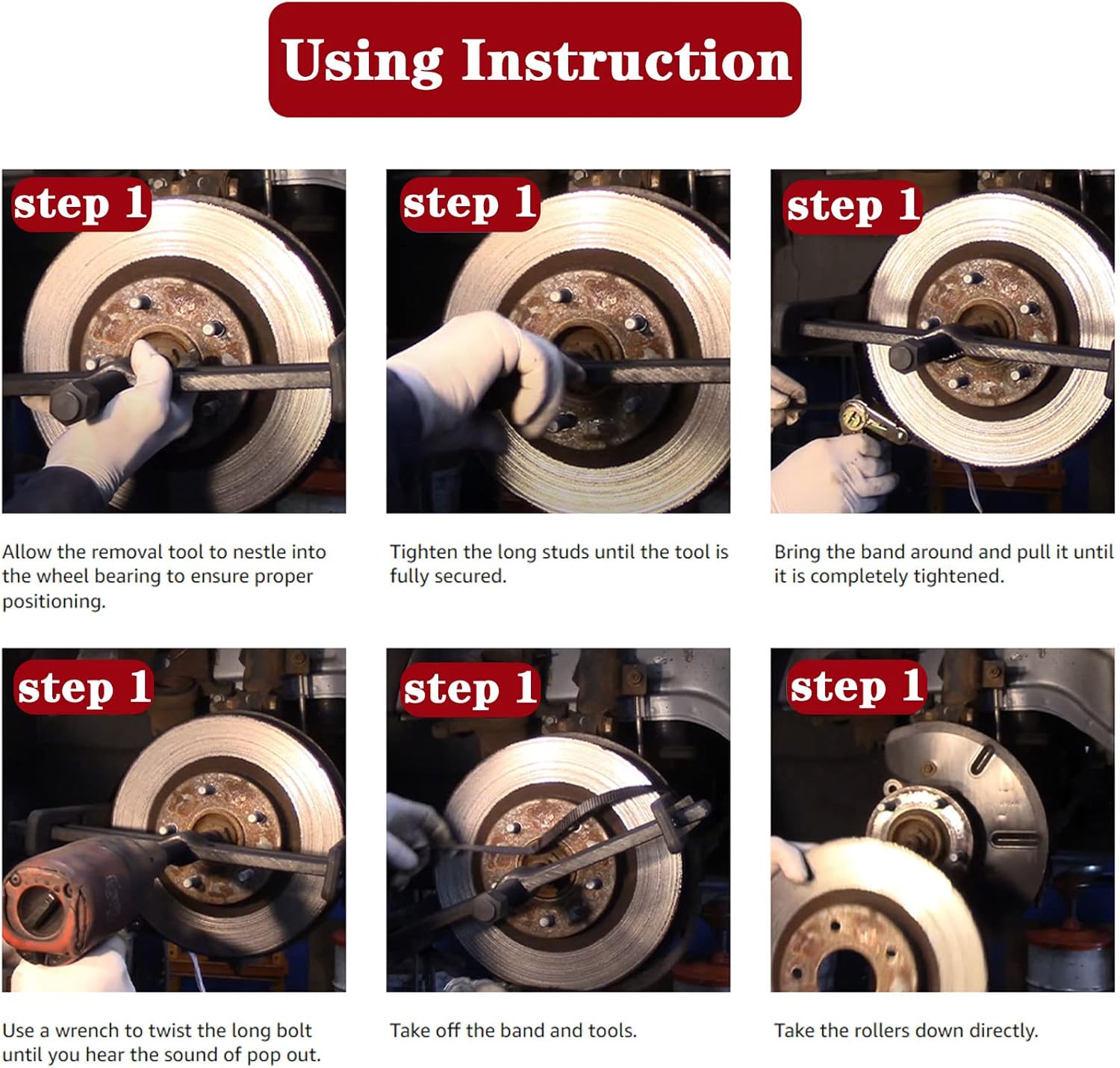 Using Instruction

step 1

Allow the removal tool to nestle into the wheel bearing to ensure proper positioning.

step 1

Tighten the long studs until the tool is fully secured.

step 1

Bring the band around and pull it until it is completely tightened.

step 1

Use a wrench to twist the long bolt until you hear the sound of pop out.

step 1

Take off the band and tools.

step 1

Take the rollers down directly.