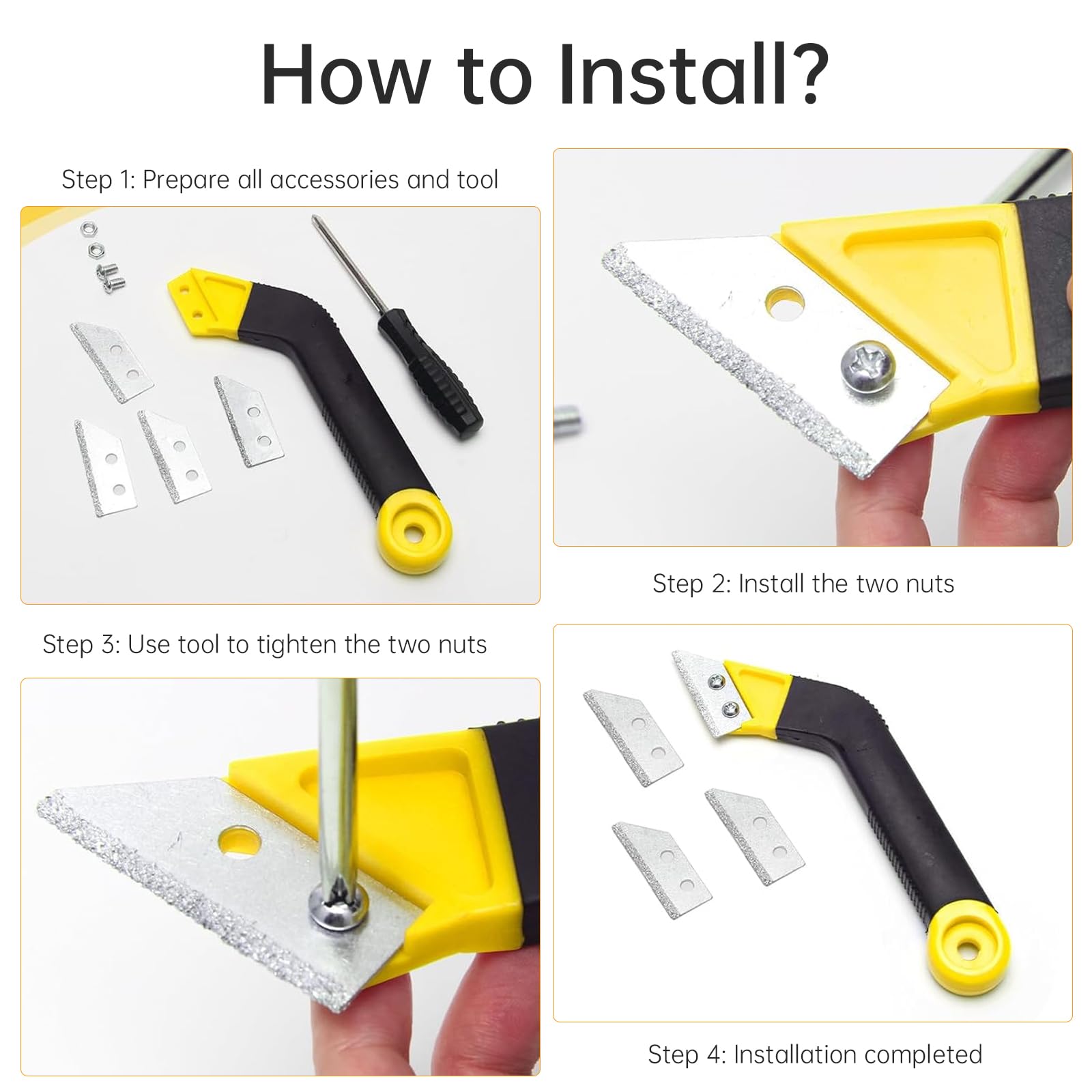 How to Install?

Step 1: Prepare all accessories and tool

Step 2: Install the two nuts

Step 3: Use tool to tighten the two nuts

Step 4: Installation completed