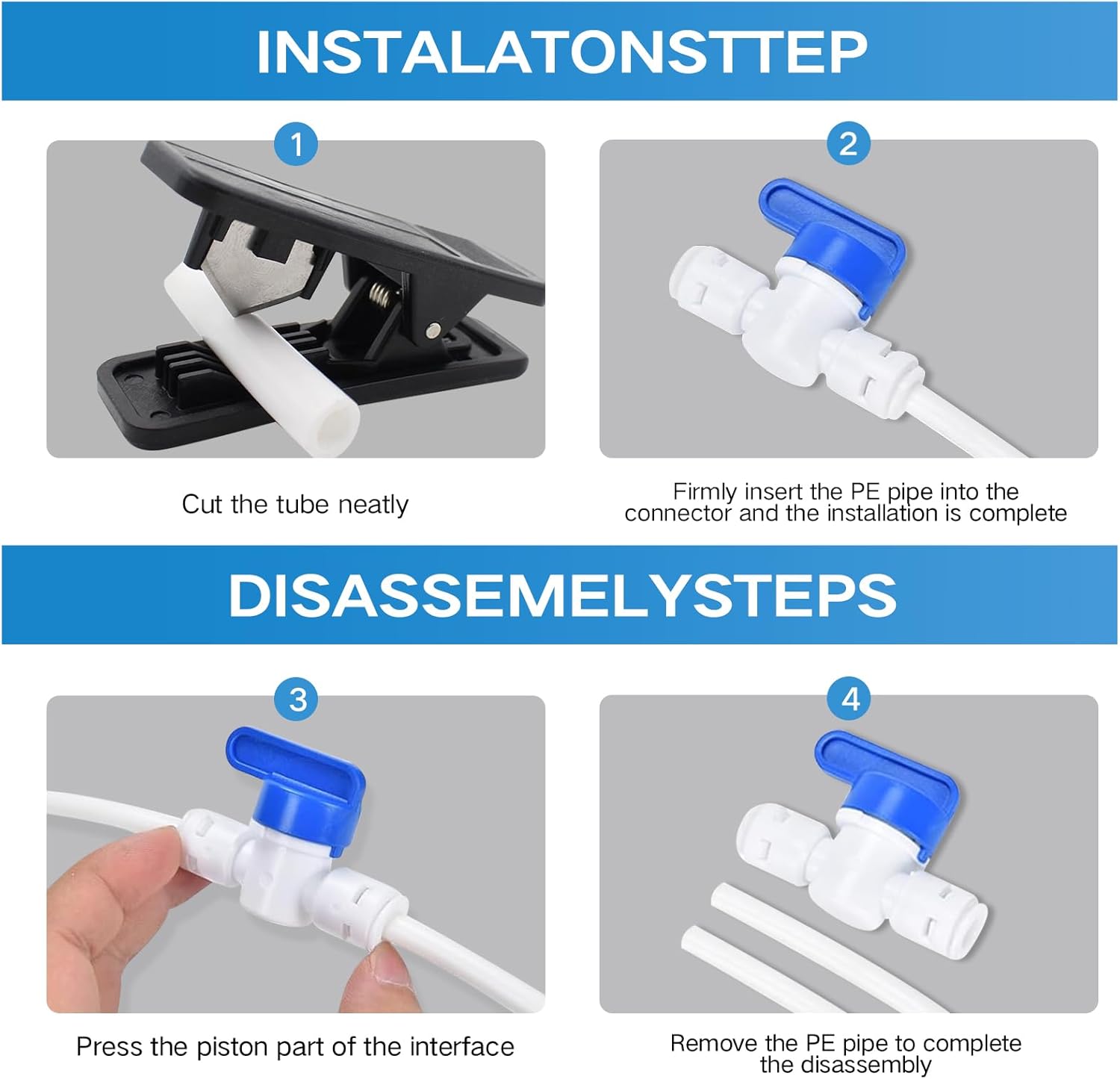 INSTALATONSTTEP

1

Cut the tube neatly

2

Firmly insert the PE pipe into the connector and the installation is complete

DISASSEMELYSTEPS

3

Press the piston part of the interface

4

Remove the PE pipe to complete the disassembly