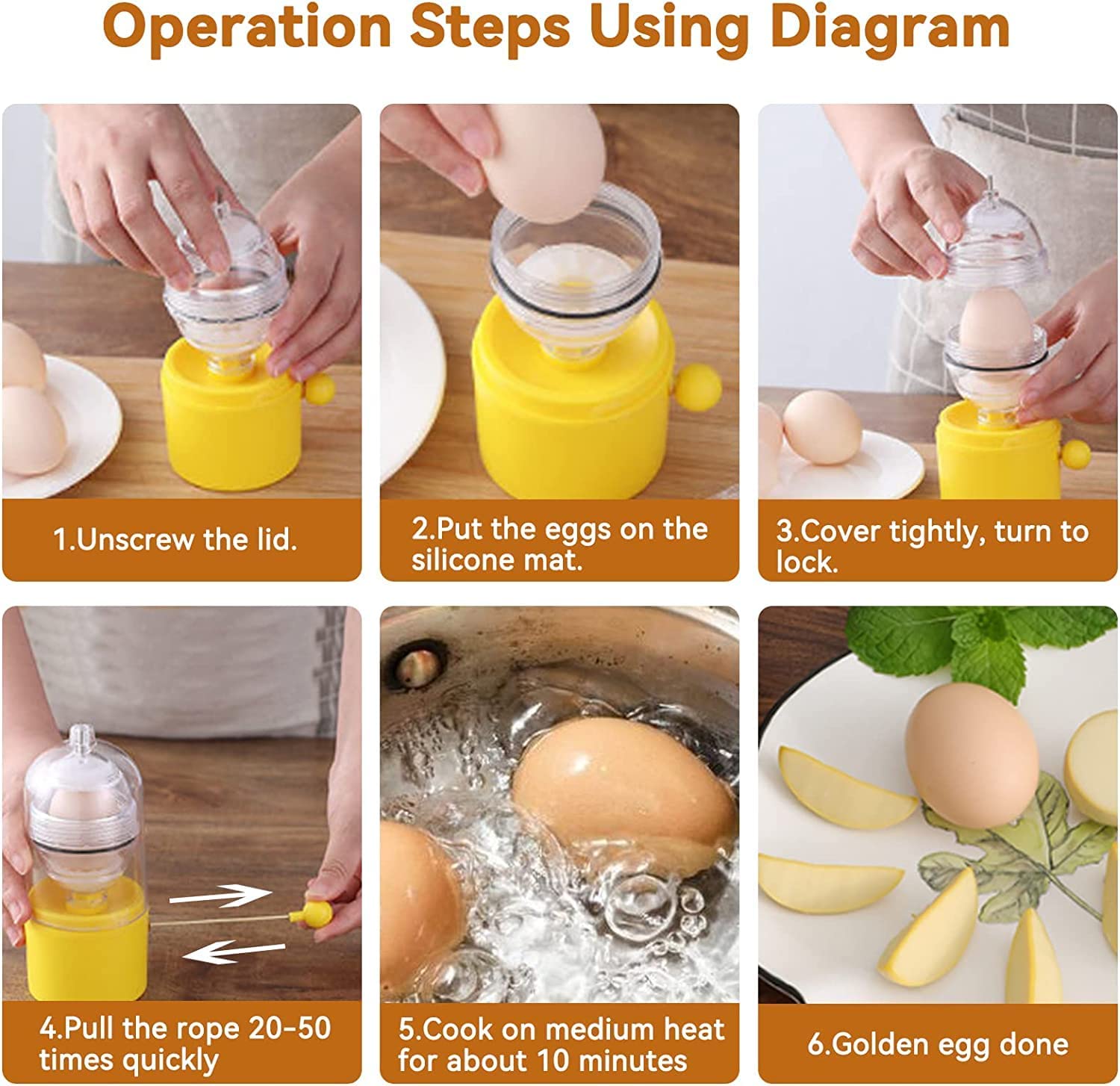 Operation Steps Using Diagram

1.Unscrew the lid.

2.Put the eggs on the silicone mat.

3.Cover tightly, turn to lock.

4.Pull the rope 20-50 times quickly

5.Cook on medium heat for about 10 minutes

6.Golden egg done