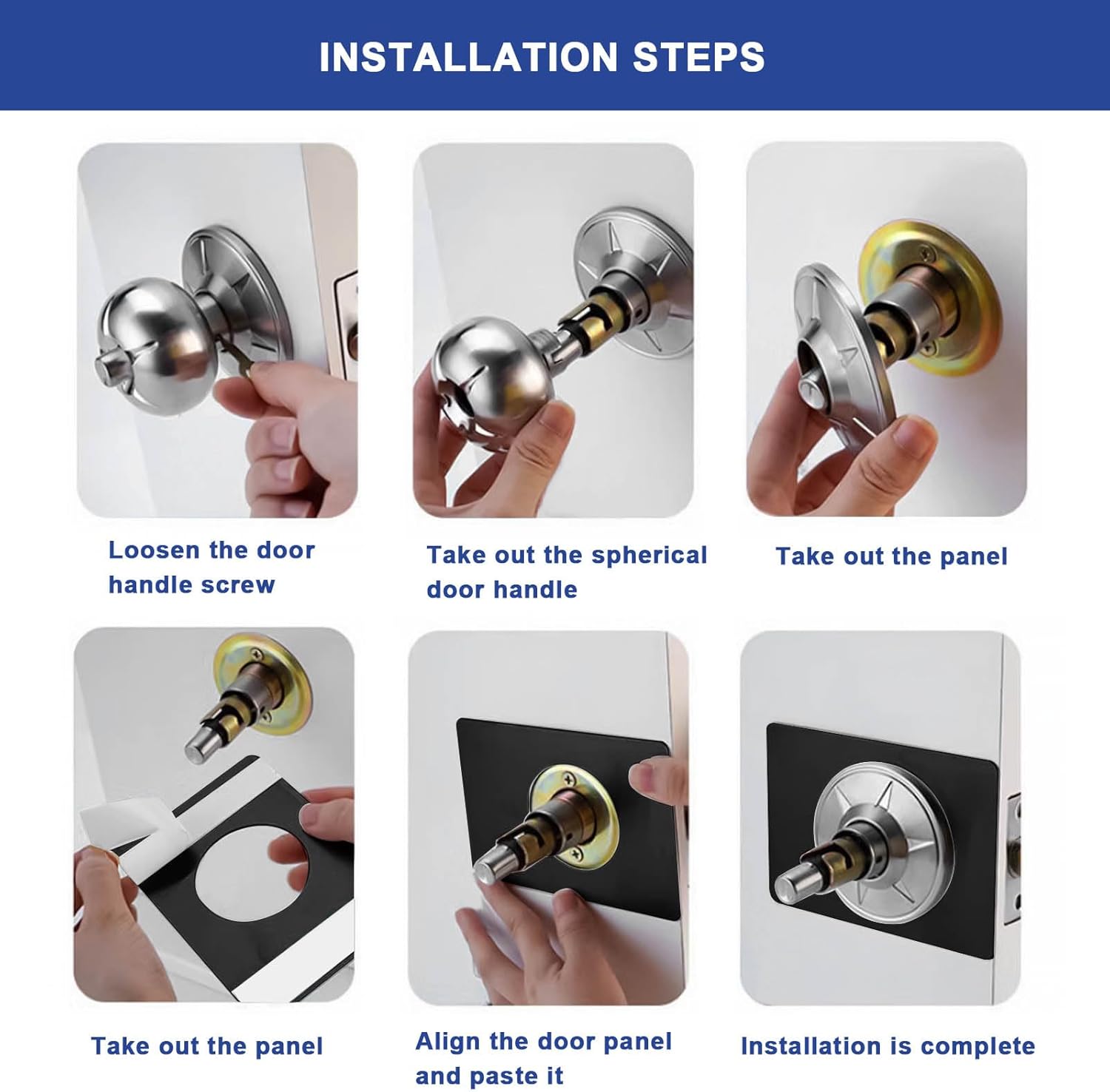 INSTALLATION STEPS

Loosen the door handle screw

Take out the spherical door handle

Take out the panel

Take out the panel

Align the door panel and paste it

Installation is complete