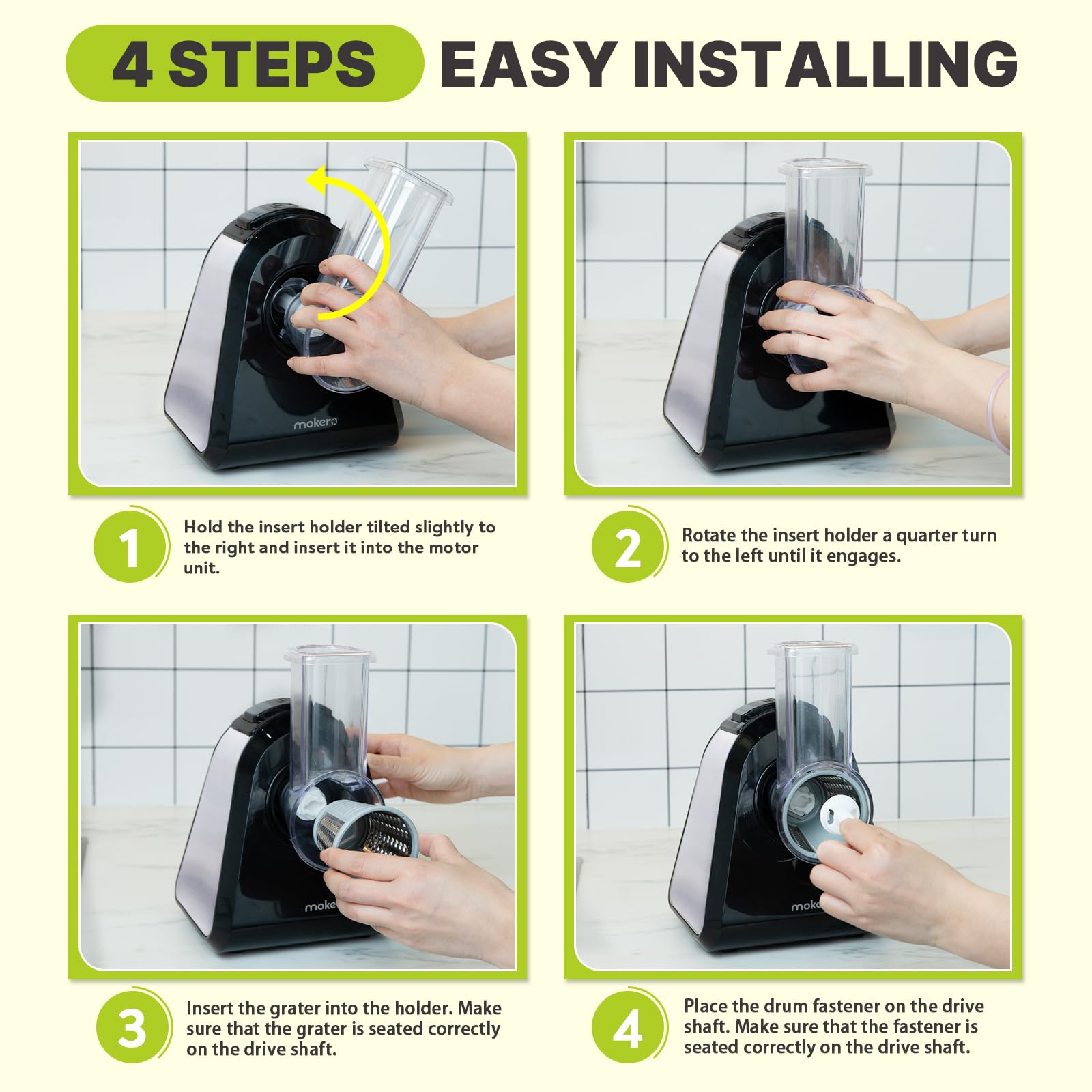 4 STEPS EASY INSTALLING

mokero

1 Hold the insert holder tilted slightly to the right and insert it into the motor unit.

2 Rotate the insert holder a quarter turn to the left until it engages.

moke

3 Insert the grater into the holder. Make sure that the grater is seated correctly on the drive shaft.

moke

4 Place the drum fastener on the drive shaft. Make sure that the fastener is seated correctly on the drive shaft.