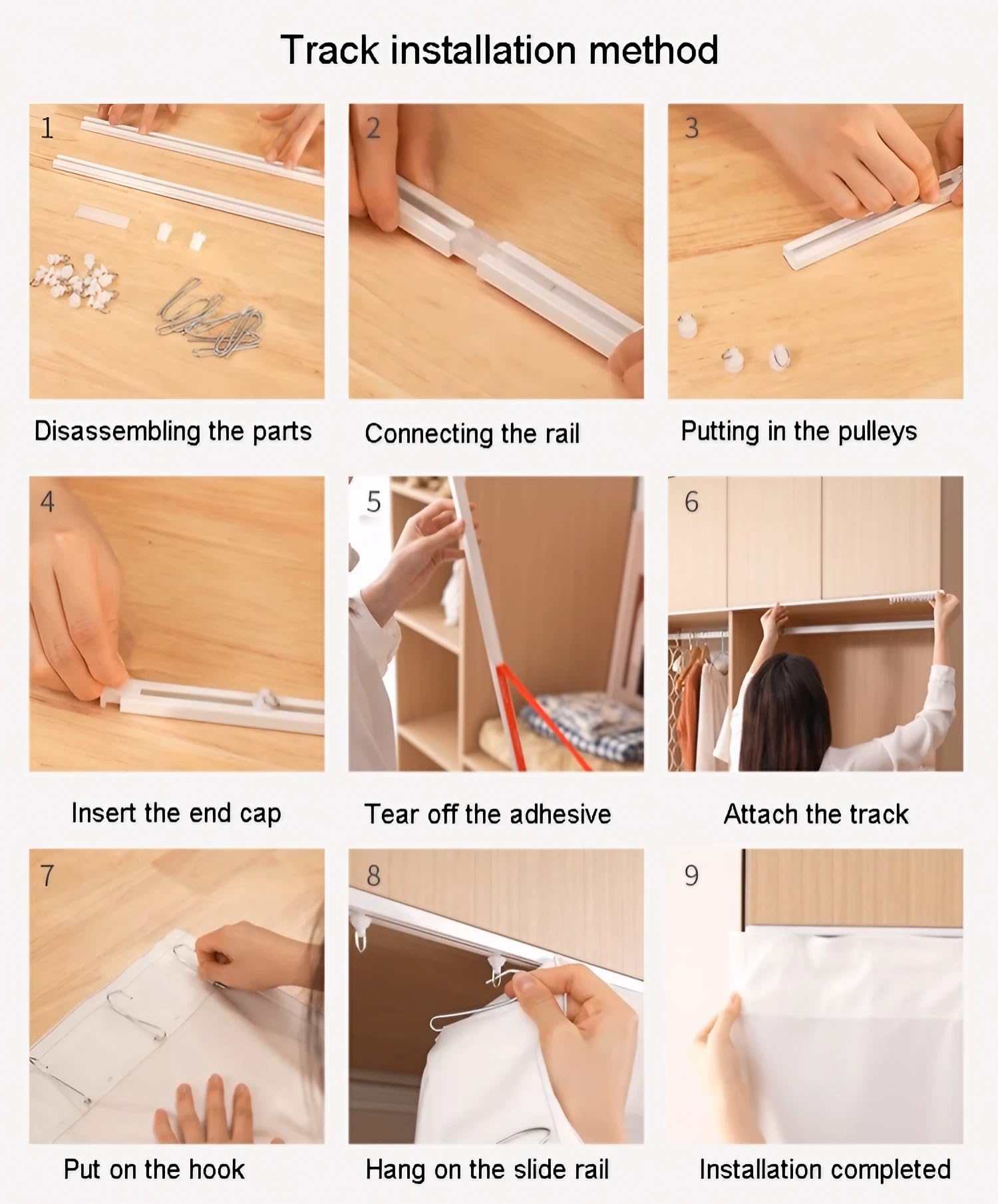 Track installation method

1

Disassembling the parts

2

Connecting the rail

3

Putting in the pulleys

4

Insert the end cap

5

Tear off the adhesive

6

Attach the track

7

Put on the hook

8

Hang on the slide rail

9

Installation completed