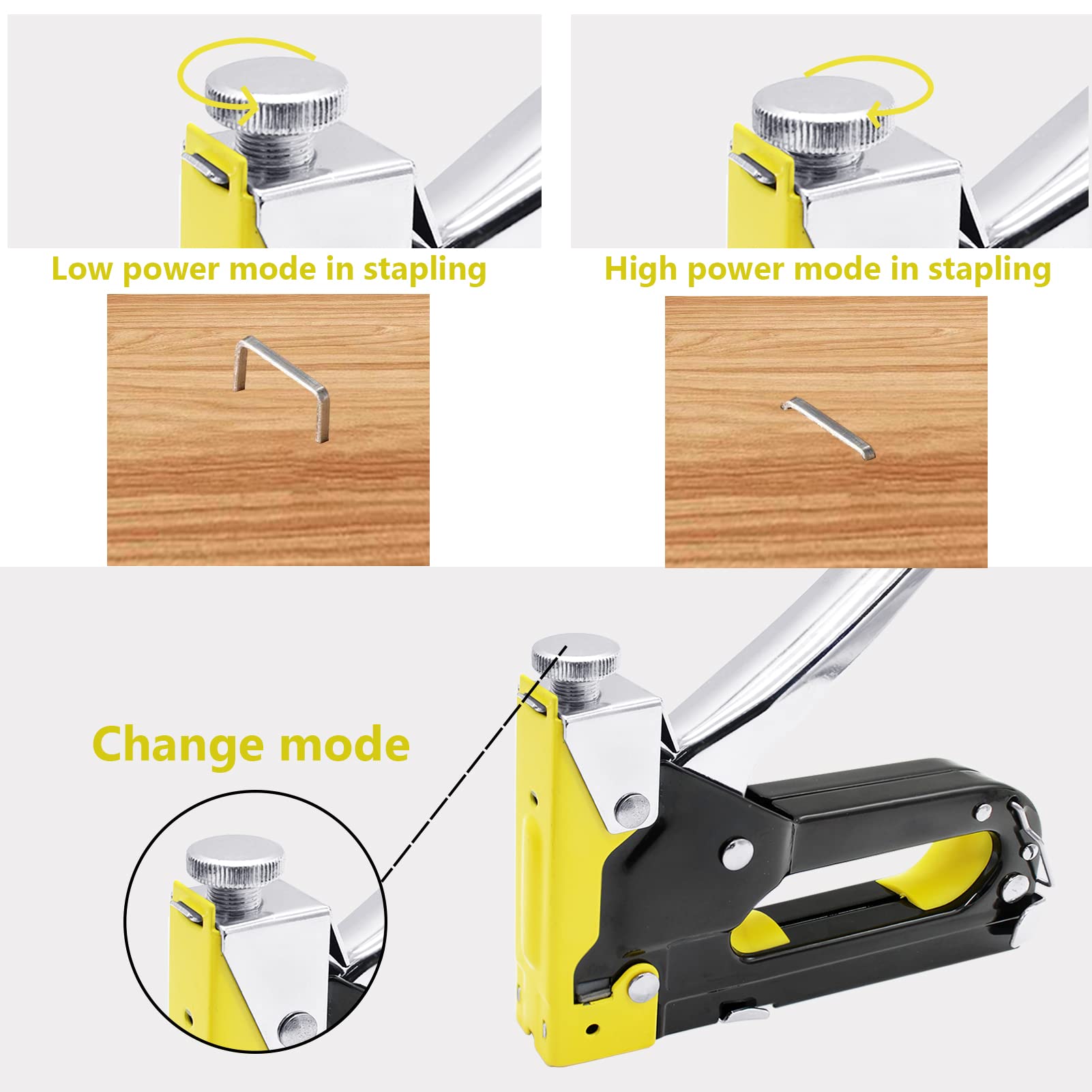 Low power mode in stapling

High power mode in stapling

Change mode