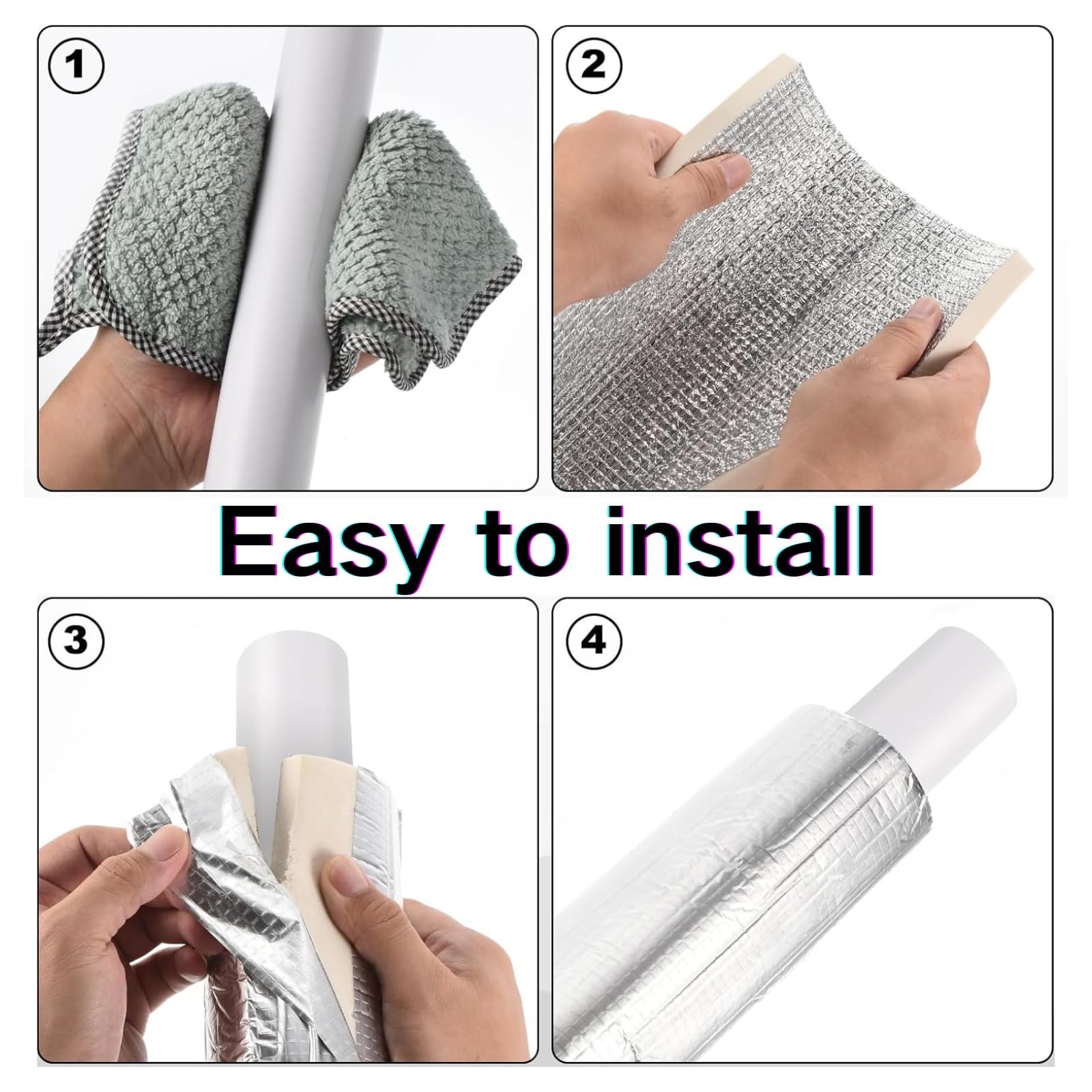 1

2

Easy to install

3

4