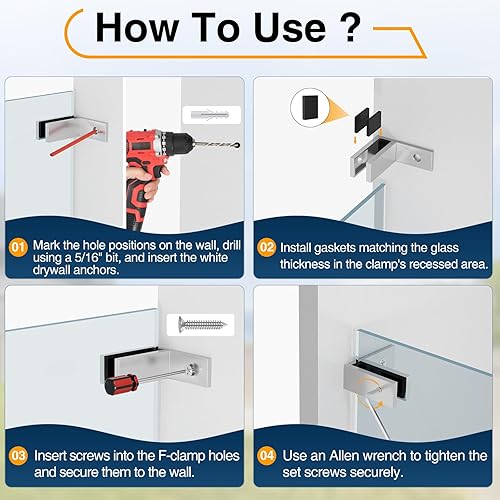 How To Use ?

01 Mark the hole positions on the wall, drill using a 5/16" bit, and insert the white drywall anchors.

02 Install gaskets matching the glass thickness in the clamp's recessed area.

03 Insert screws into the F-clamp holes and secure them to the wall.

04 Use an Allen wrench to tighten the set screws securely.