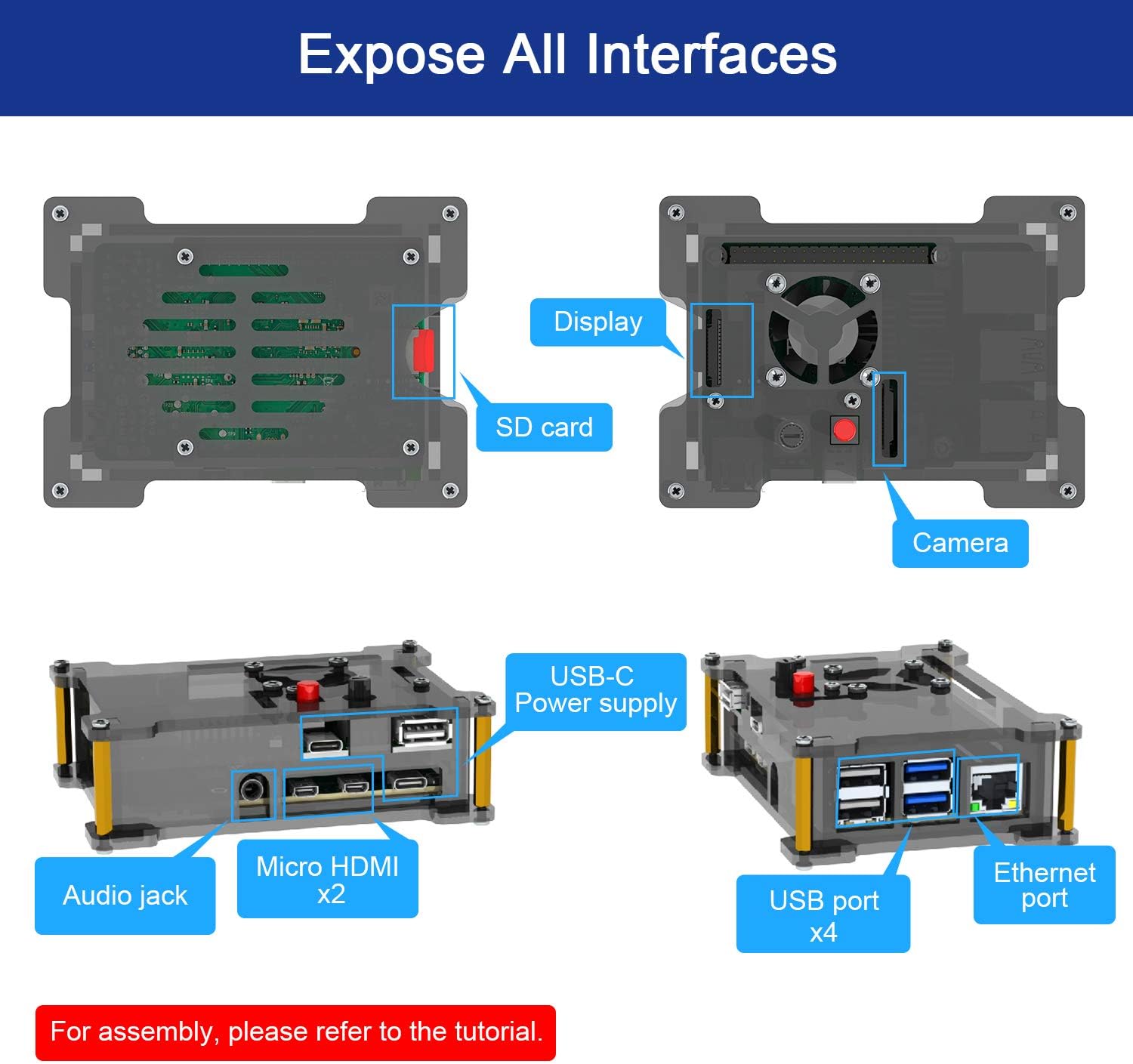 Expose All Interfaces

SD card

Display

Camera

USB-C
Power supply

Audio jack

Micro HDMI
x2

USB port
x4

Ethernet
port

For assembly, please refer to the tutorial.