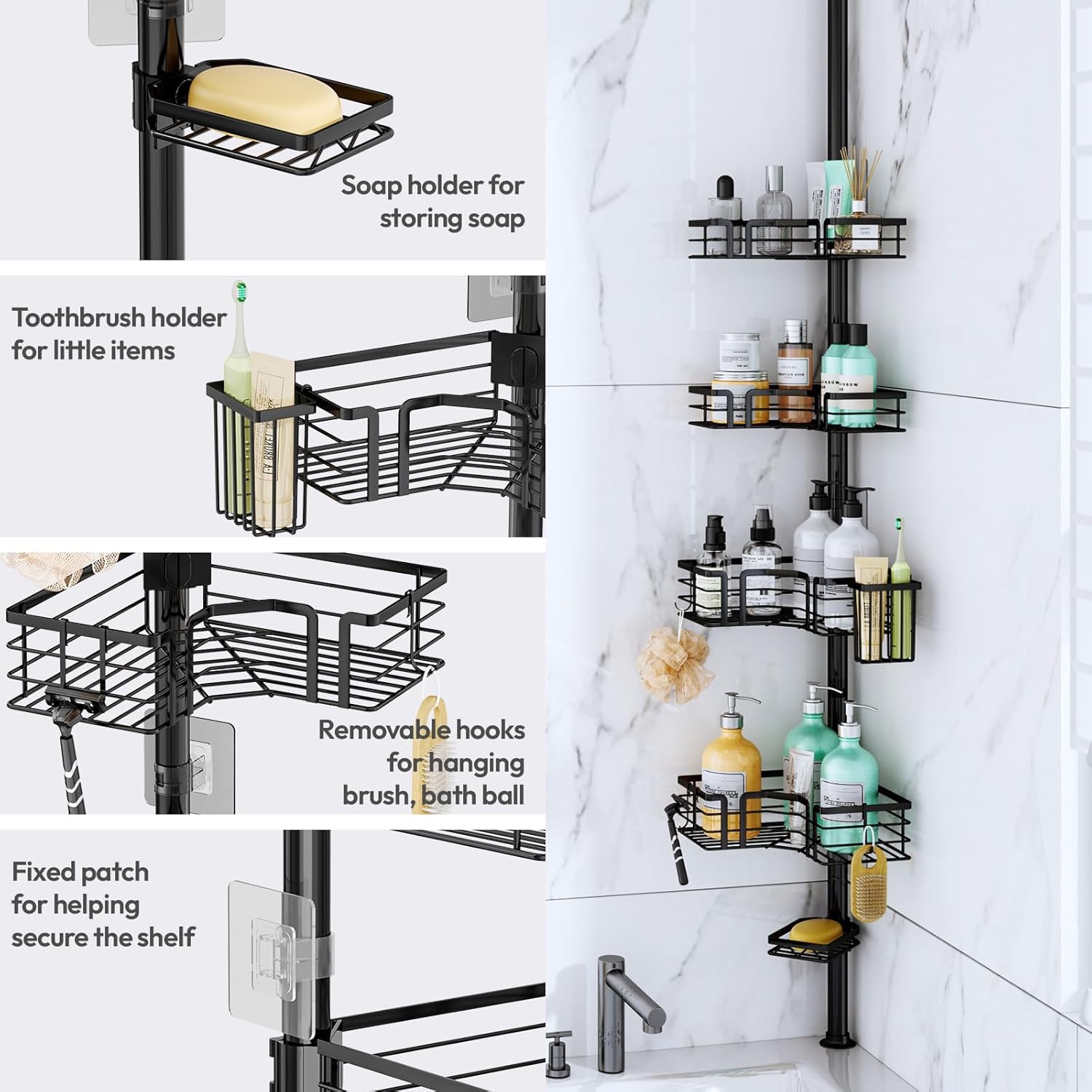 Soap holder for storing soap

Toothbrush holder for little items

Removable hooks for hanging brush, bath ball

Fixed patch for helping secure the shelf