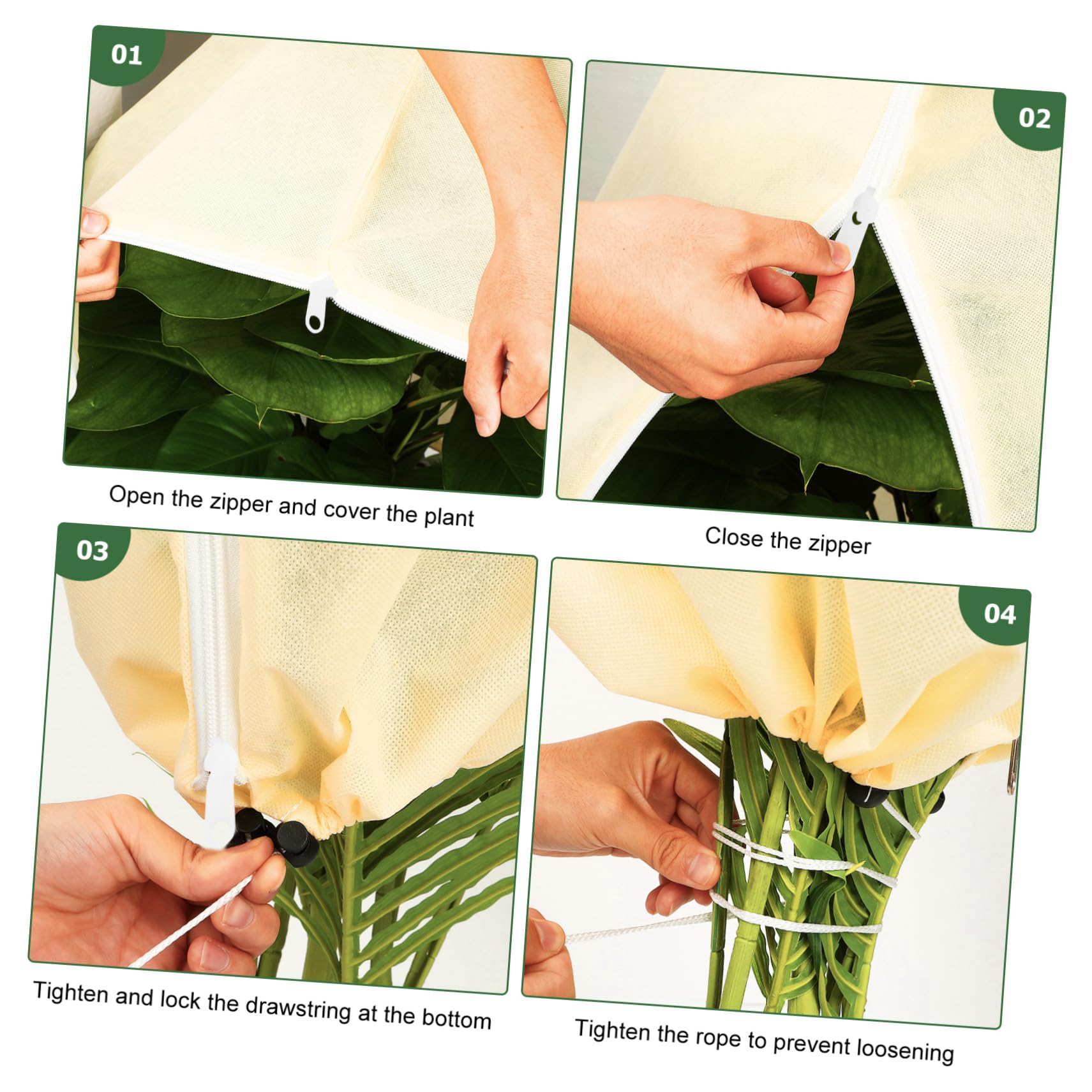 01

Open the zipper and cover the plant

02

Close the zipper

03

Tighten and lock the drawstring at the bottom

04

Tighten the rope to prevent loosening