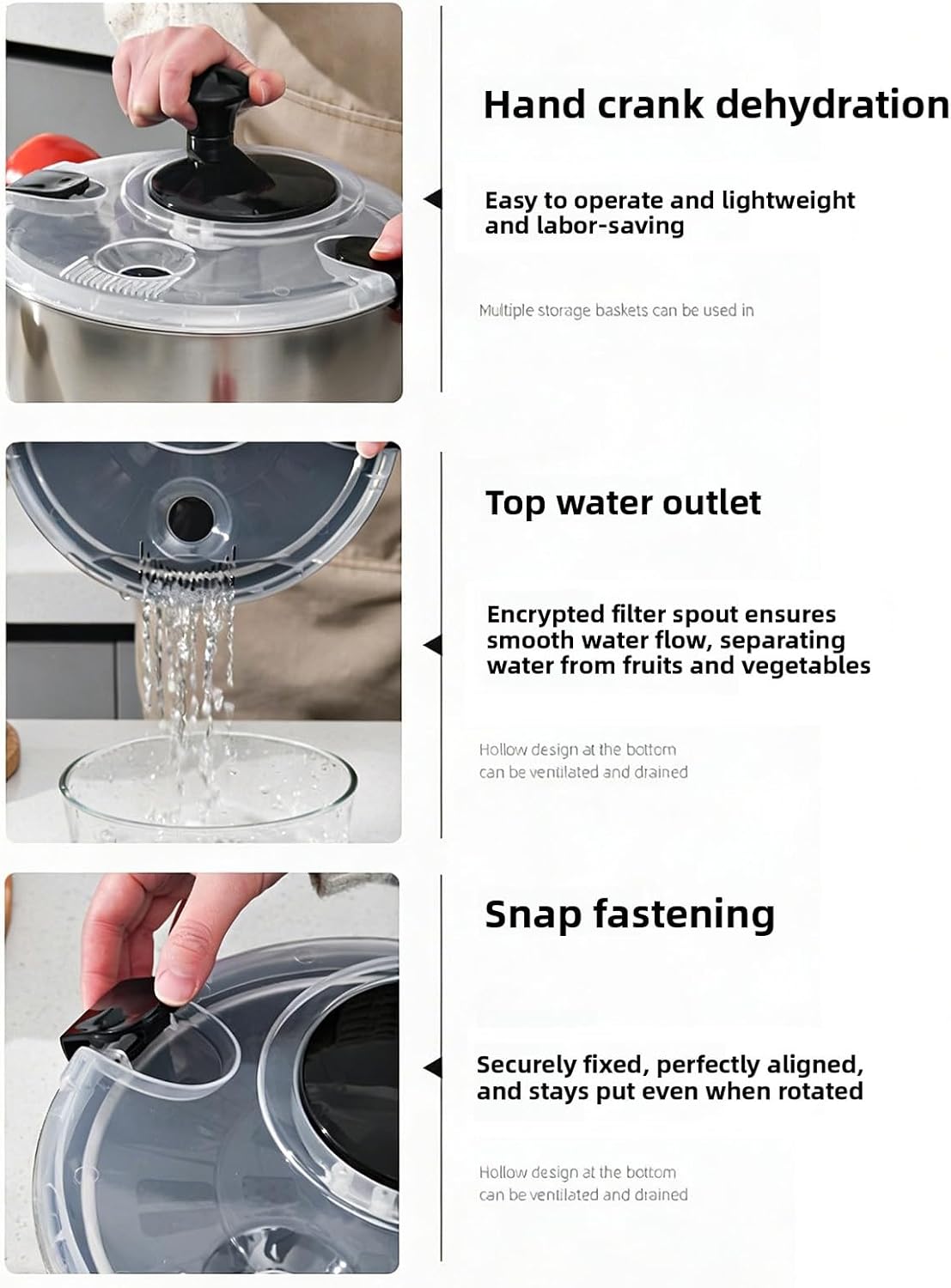 Hand crank dehydration

Easy to operate and lightweight and labor-saving

Multiple storage baskets can be used in

Top water outlet

Encrypted filter spout ensures smooth water flow, separating water from fruits and vegetables

Hollow design at the bottom can be ventilated and drained

Snap fastening

Securely fixed, perfectly aligned, and stays put even when rotated

Hollow design at the bottom can be ventilated and drained