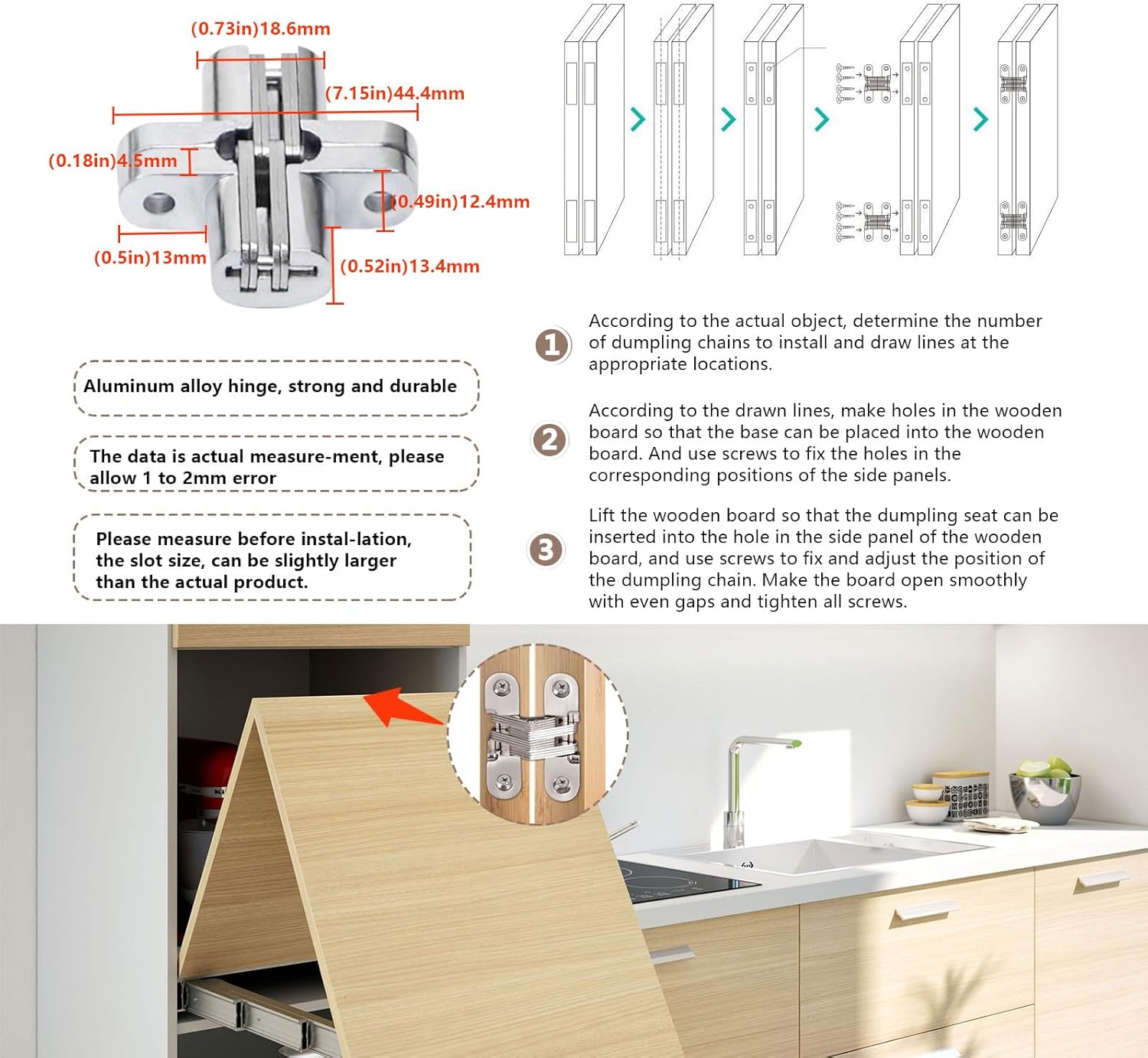 (0.73in)18.6mm

(7.15in)44.4mm

(0.18in)4.5mm

(0.49in)12.4mm

(0.5in)13mm

(0.52in)13.4mm

Aluminum alloy hinge, strong and durable

The data is actual measure-ment, please allow 1 to 2mm error

Please measure before instal-lation, the slot size, can be slightly larger than the actual product.

1 According to the actual object, determine the number of dumpling chains to install and draw lines at the appropriate locations.

2 According to the drawn lines, make holes in the wooden board so that the base can be placed into the wooden board. And use screws to fix the holes in the corresponding positions of the side panels.

3 Lift the wooden board so that the dumpling seat can be inserted into the hole in the side panel of the wooden board, and use screws to fix and adjust the position of the dumpling chain. Make the board open smoothly with even gaps and tighten all screws.