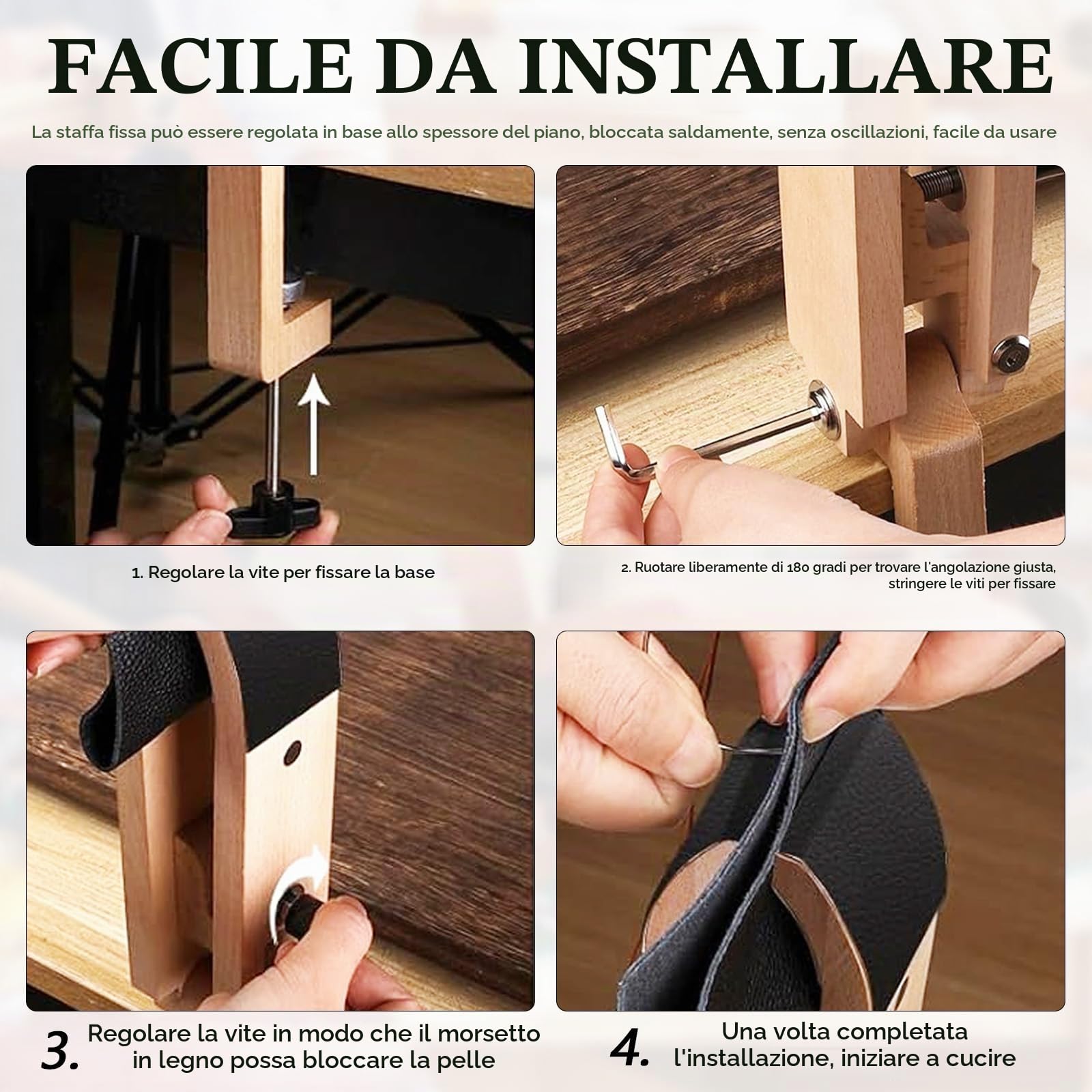 FACILE DA INSTALLARE

La staffa fissa può essere regolata in base allo spessore del piano, bloccata saldamente, senza oscillazioni, facile da usare

1. Regolare la vite per fissare la base

2. Ruotare liberamente di 180 gradi per trovare l'angolazione giusta, stringere le viti per fissare

3. Regolare la vite in modo che il morsetto in legno possa bloccare la pelle

4. Una volta completata l'installazione, iniziare a cucire