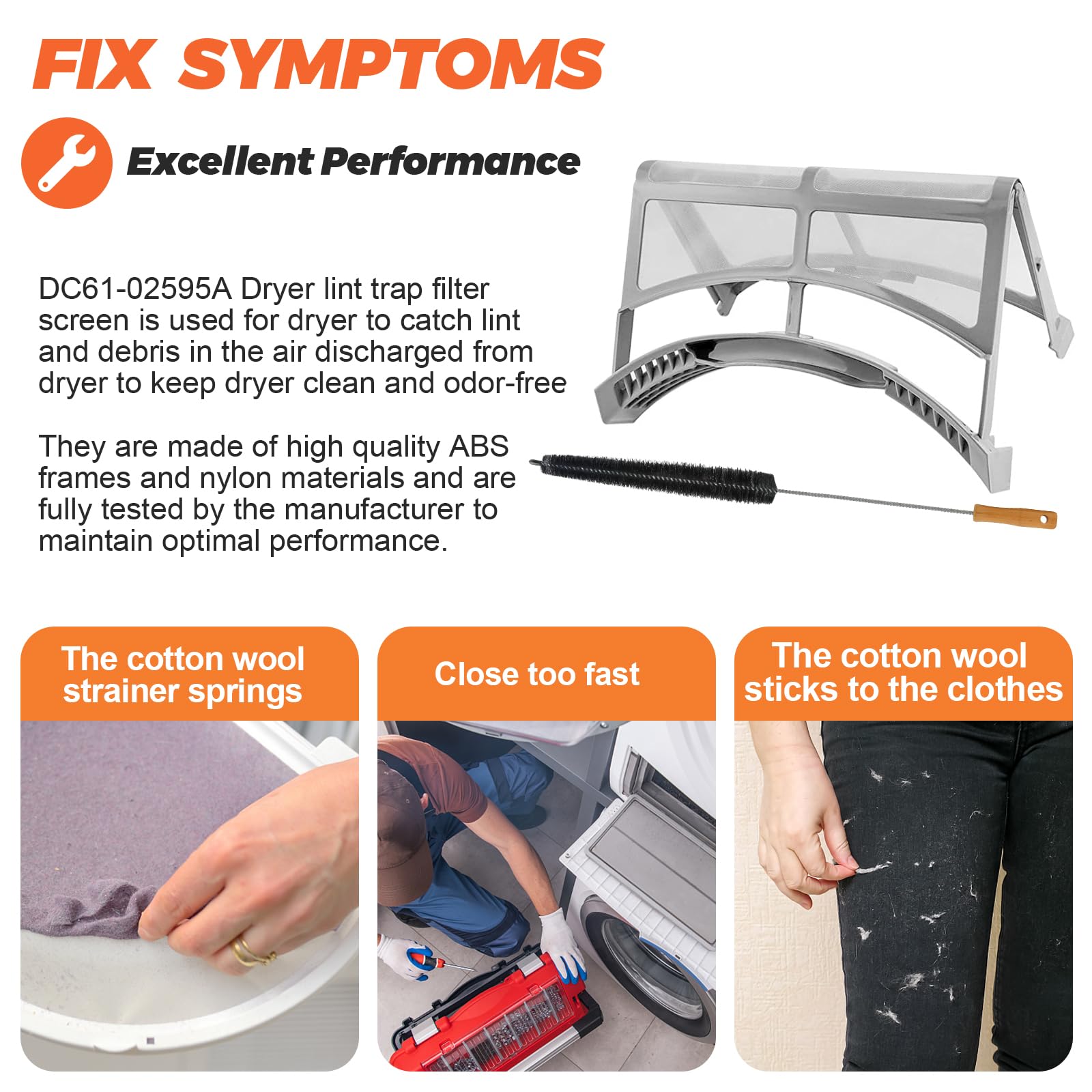 FIX SYMPTOMS

Excellent Performance

DC61-02595A Dryer lint trap filter screen is used for dryer to catch lint and debris in the air discharged from dryer to keep dryer clean and odor-free

They are made of high quality ABS frames and nylon materials and are fully tested by the manufacturer to maintain optimal performance.

The cotton wool strainer springs

Close too fast

The cotton wool sticks to the clothes