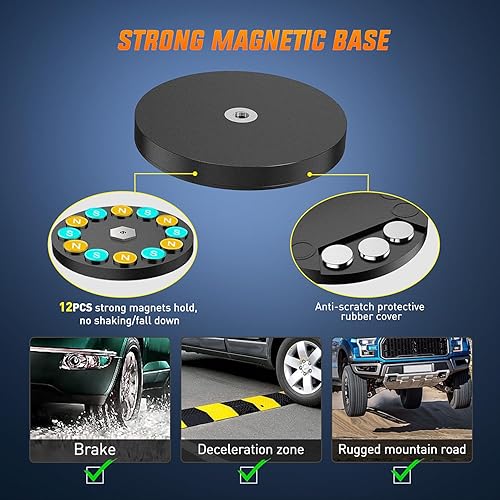 STRONG MAGNETIC BASE

N S N S N S N S N S N S

12PCS strong magnets hold, no shaking/fall down

Anti-scratch protective rubber cover

Brake

Deceleration zone

Rugged mountain road