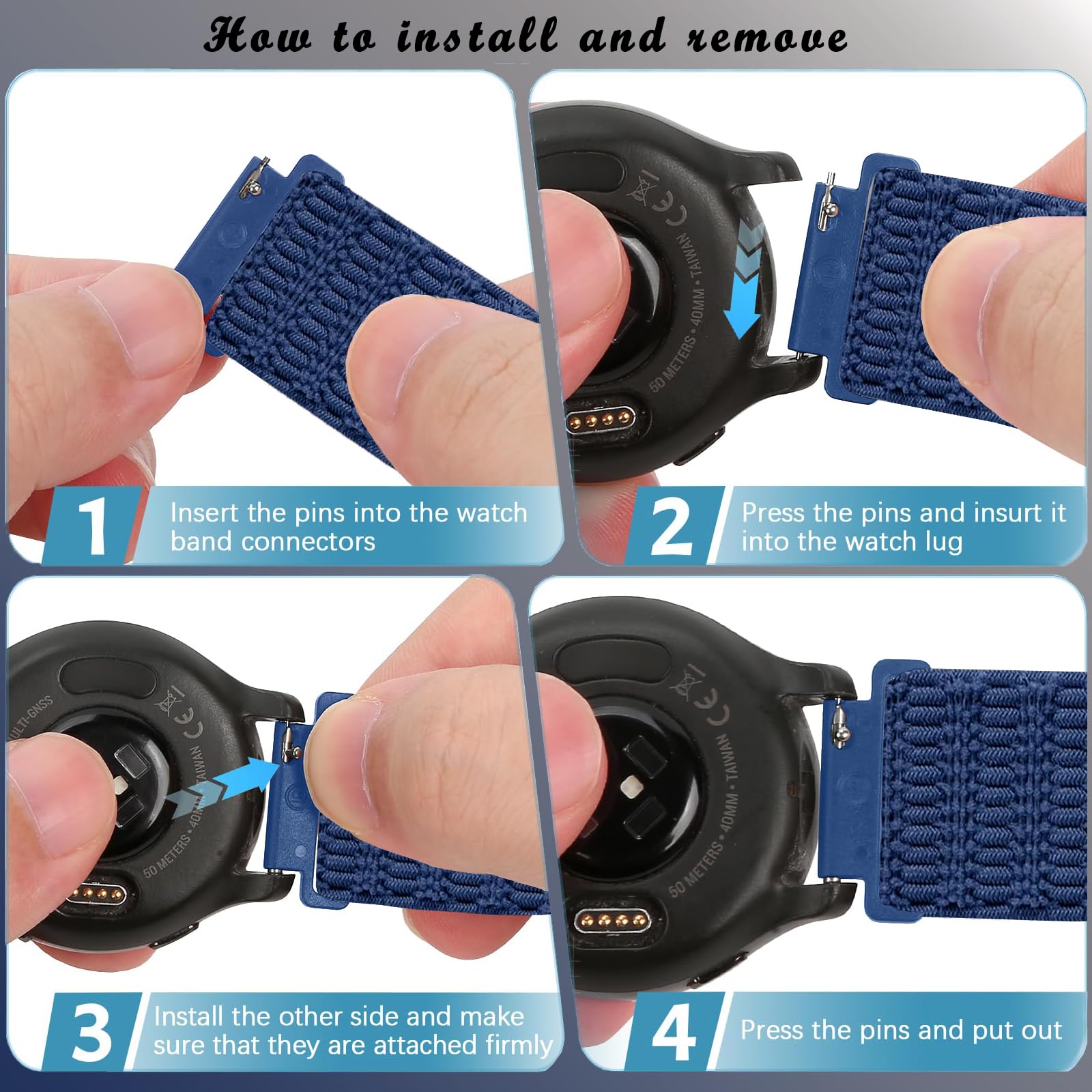 How to install and remove

50 METERS • 40MM • TAIWAN

1 Insert the pins into the watch band connectors

2 Press the pins and insurt it into the watch lug

MULTI-GNSS

50 METERS • 40MM • TAIWAN

50 METERS • 40MM • TAIWAN

3 Install the other side and make sure that they are attached firmly

4 Press the pins and put out