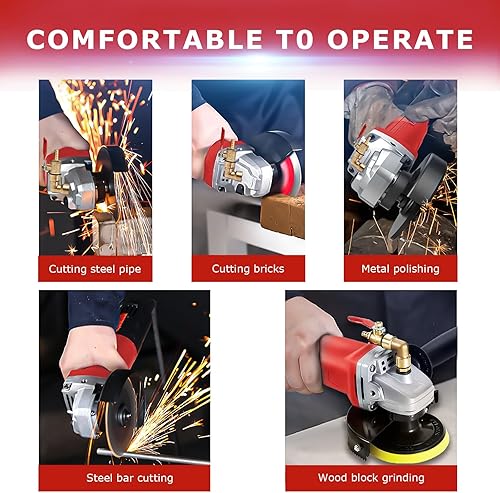 COMFORTABLE T0 OPERATE

Cutting steel pipe

Cutting bricks

Metal polishing

Steel bar cutting

Wood block grinding