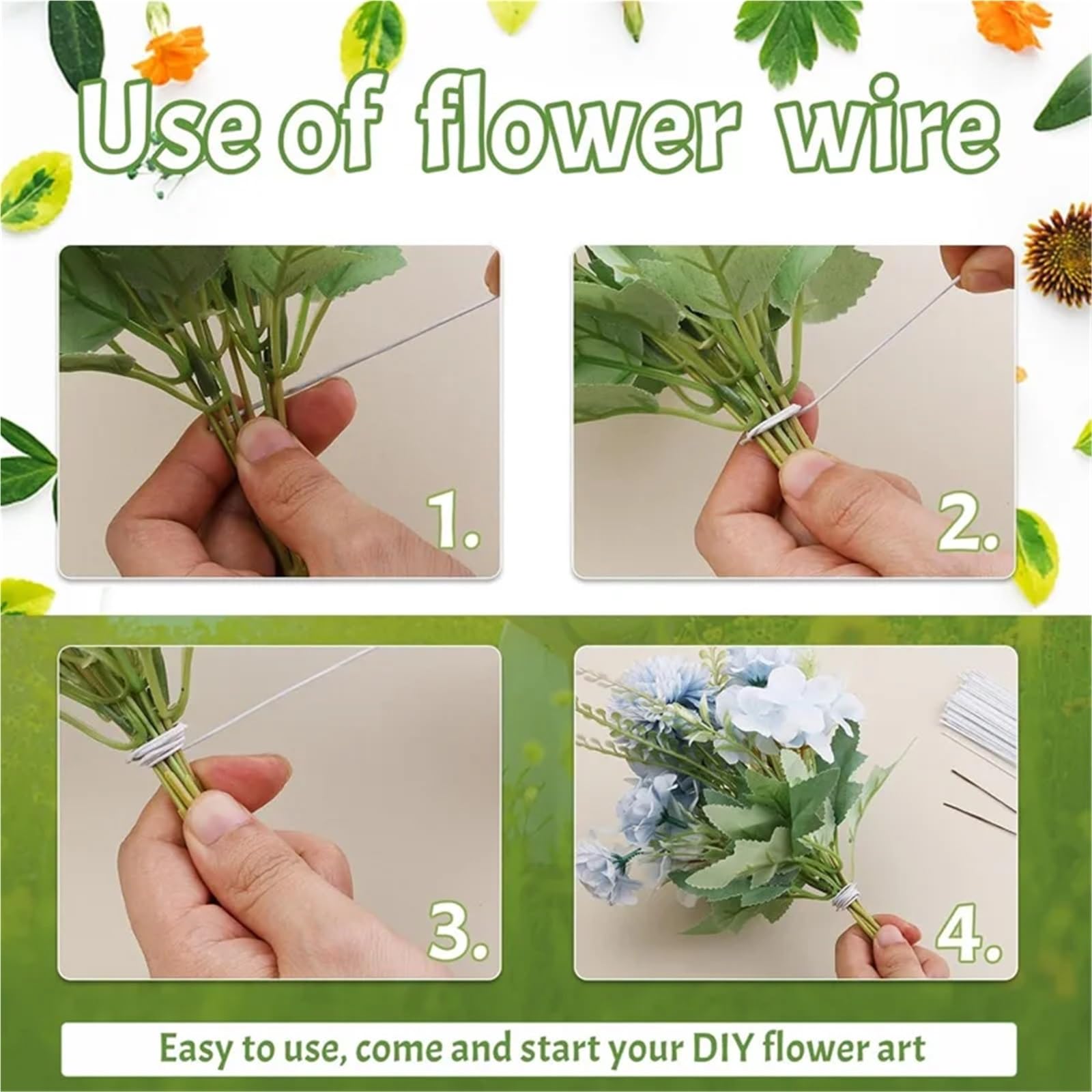 Use of flower wire

1.

2.

3.

4.

Easy to use, come and start your DIY flower art