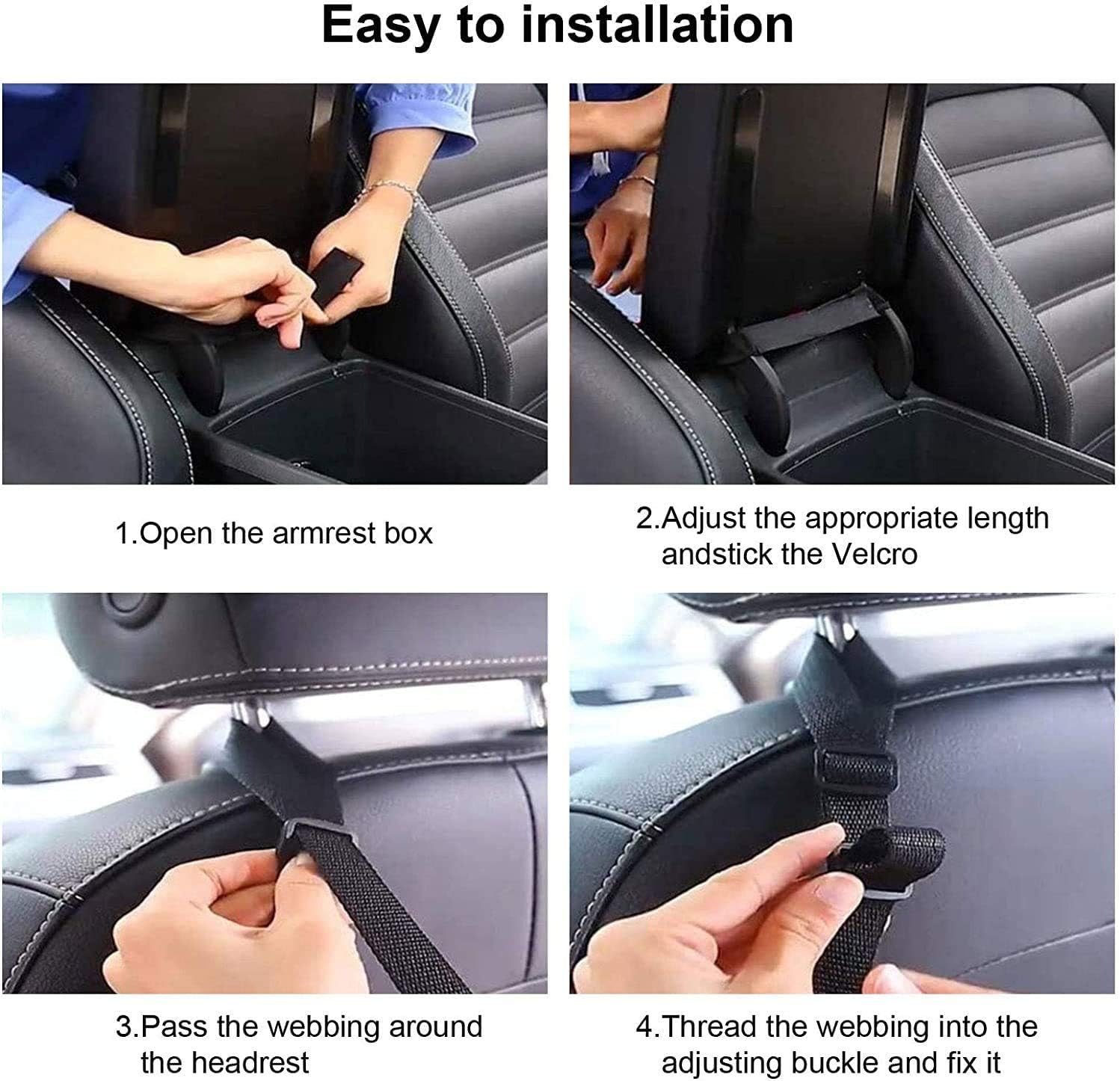 Easy to installation

1.Open the armrest box

2.Adjust the appropriate length andstick the Velcro

3.Pass the webbing around the headrest

4.Thread the webbing into the adjusting buckle and fix it