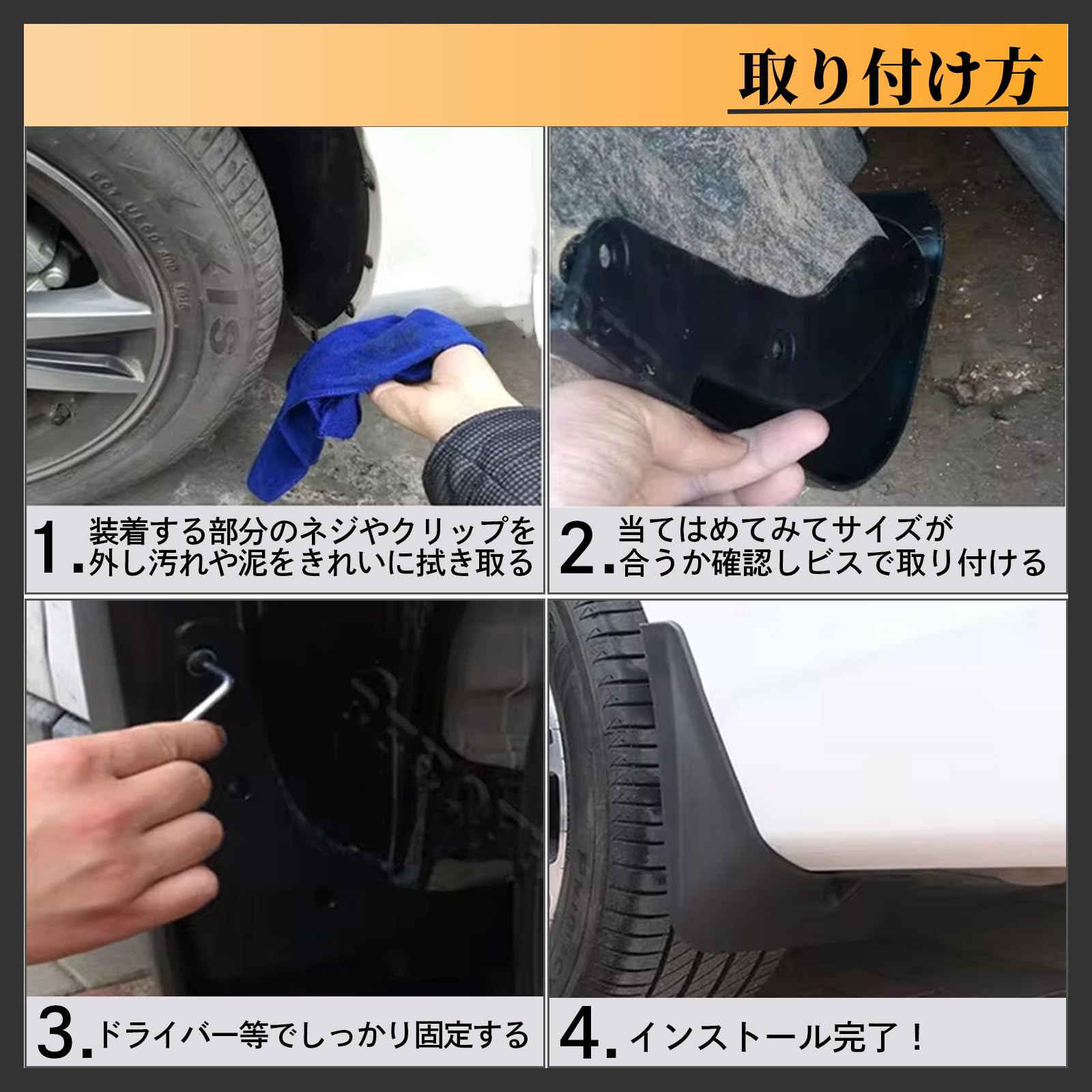 取り付け方

1. 装着する部分のネジやクリップを外し汚れや泥をきれいに拭き取る

2. 当てはめてみてサイズが合うか確認しビスで取り付ける

3. ドライバー等でしっかり固定する

4. インストール完了！