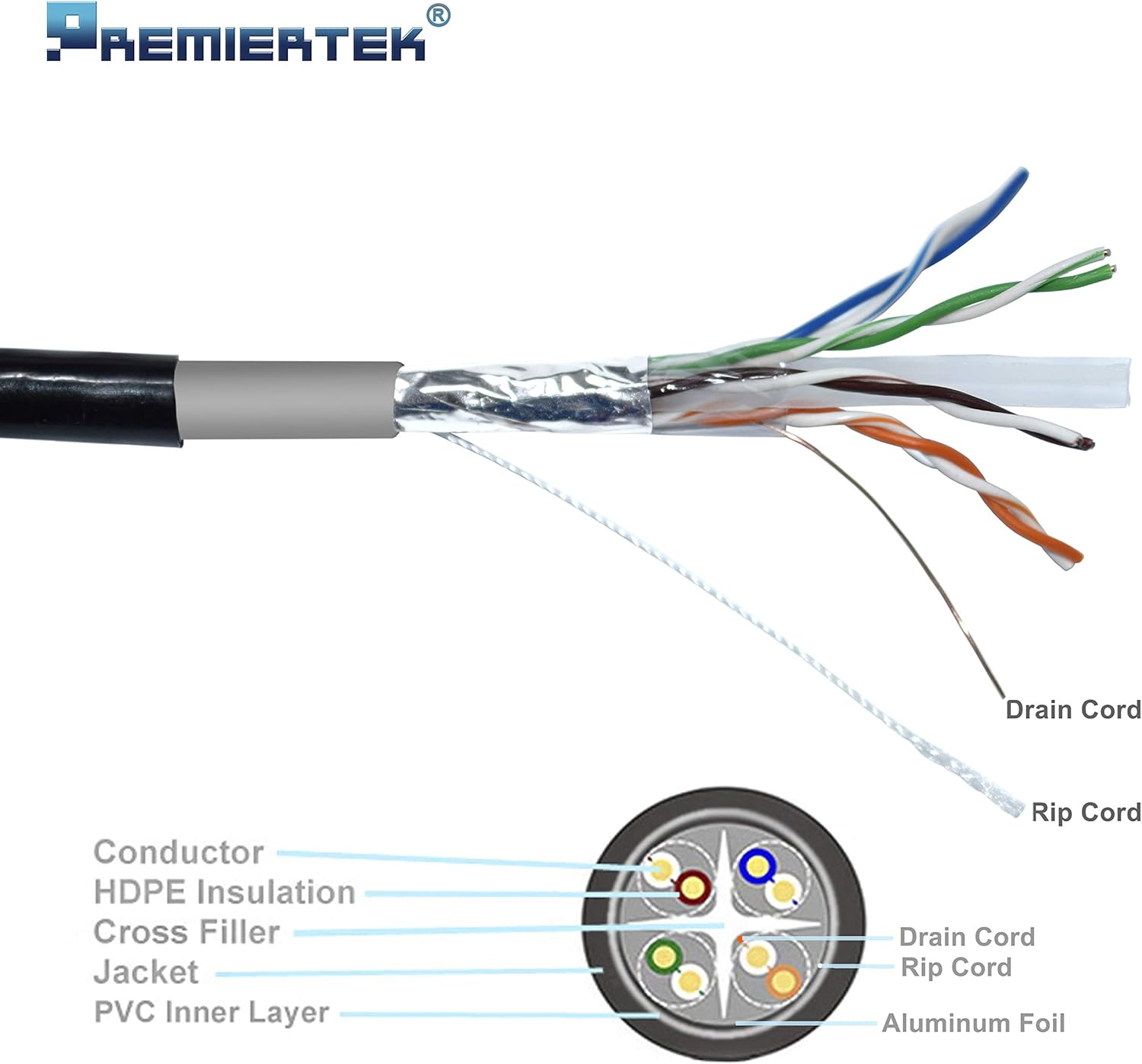 PREMIERTEK®

Drain Cord

Rip Cord

Conductor
HDPE Insulation
Cross Filler
Jacket
PVC Inner Layer

Drain Cord
Rip Cord
Aluminum Foil