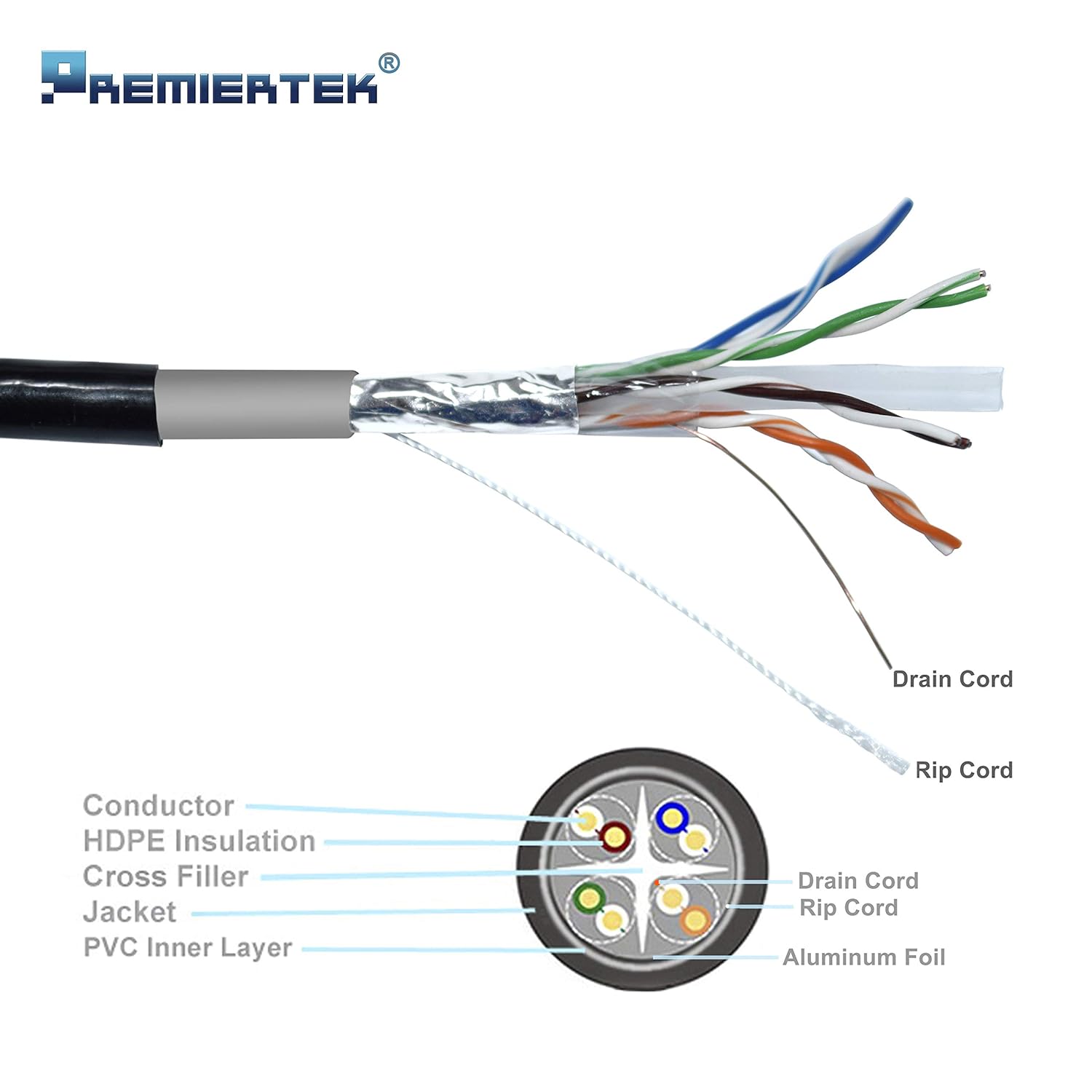 PREMIERTEK®

Drain Cord

Rip Cord

Conductor
HDPE Insulation
Cross Filler
Jacket
PVC Inner Layer

Drain Cord
Rip Cord
Aluminum Foil