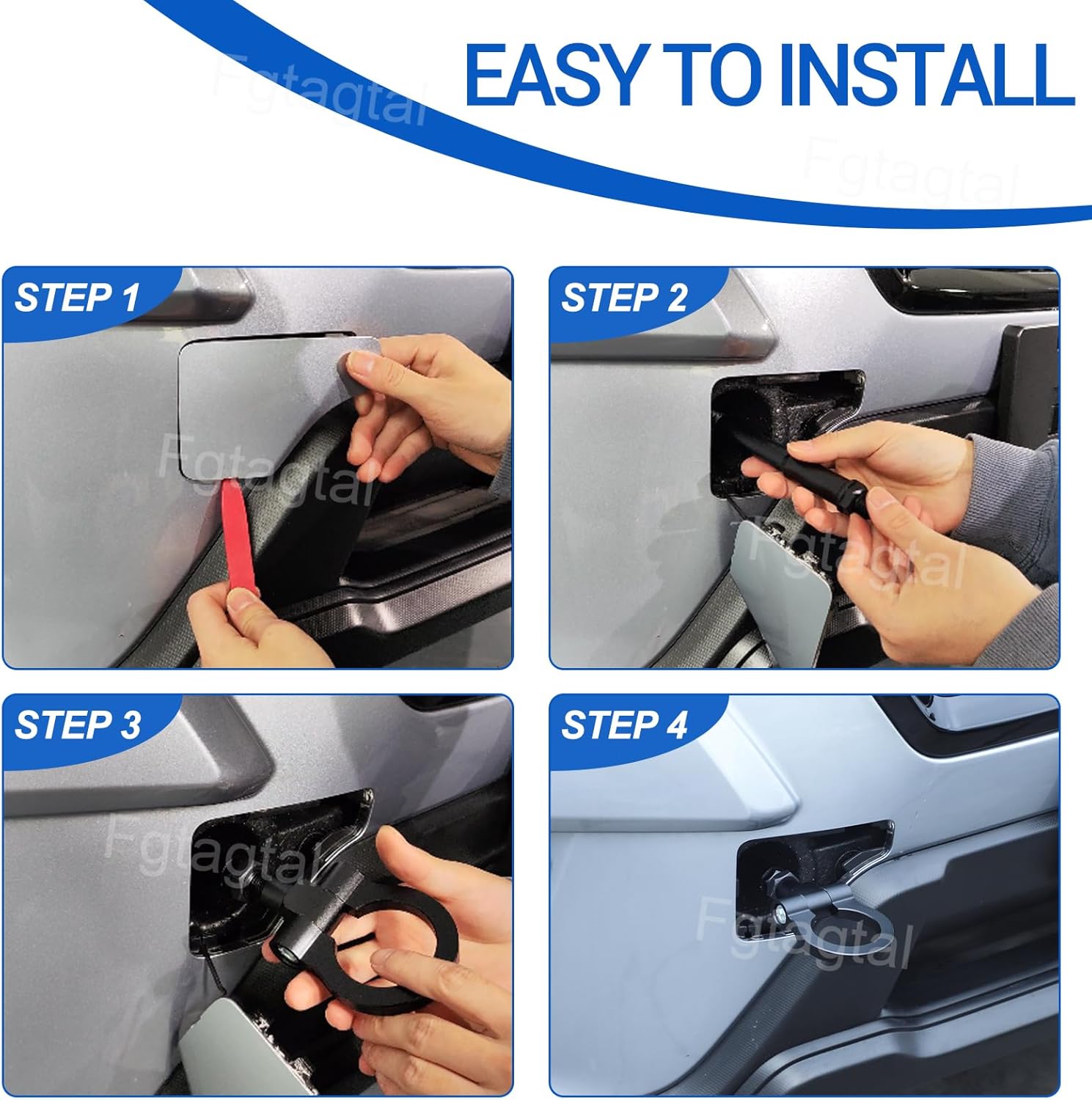 EASY TO INSTALL

STEP 1

STEP 2

STEP 3

STEP 4

Fgtagtal