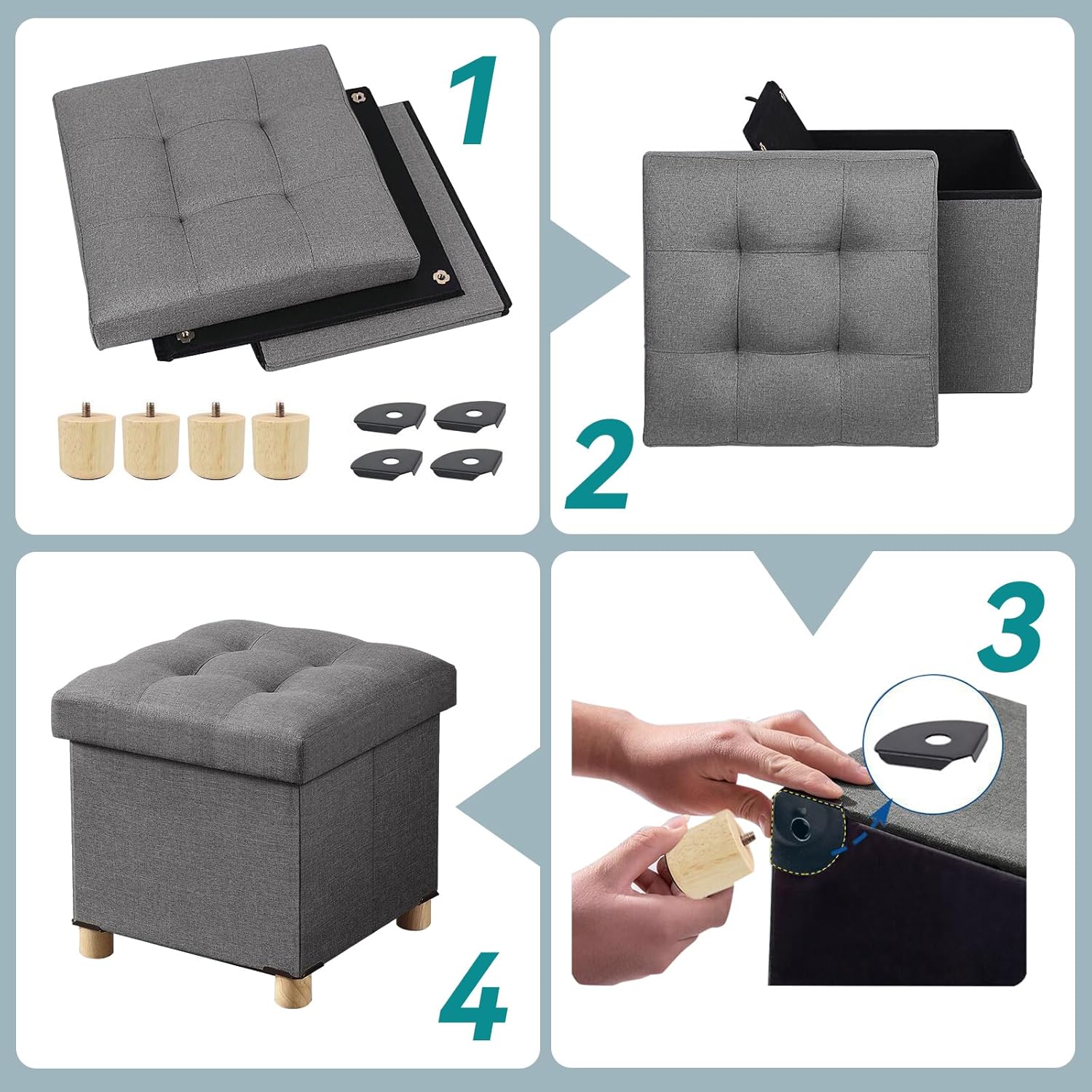 1

2

3

4