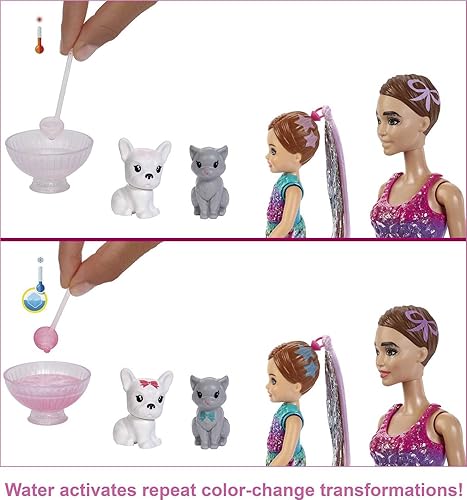 Water activates repeat color-change transformations!