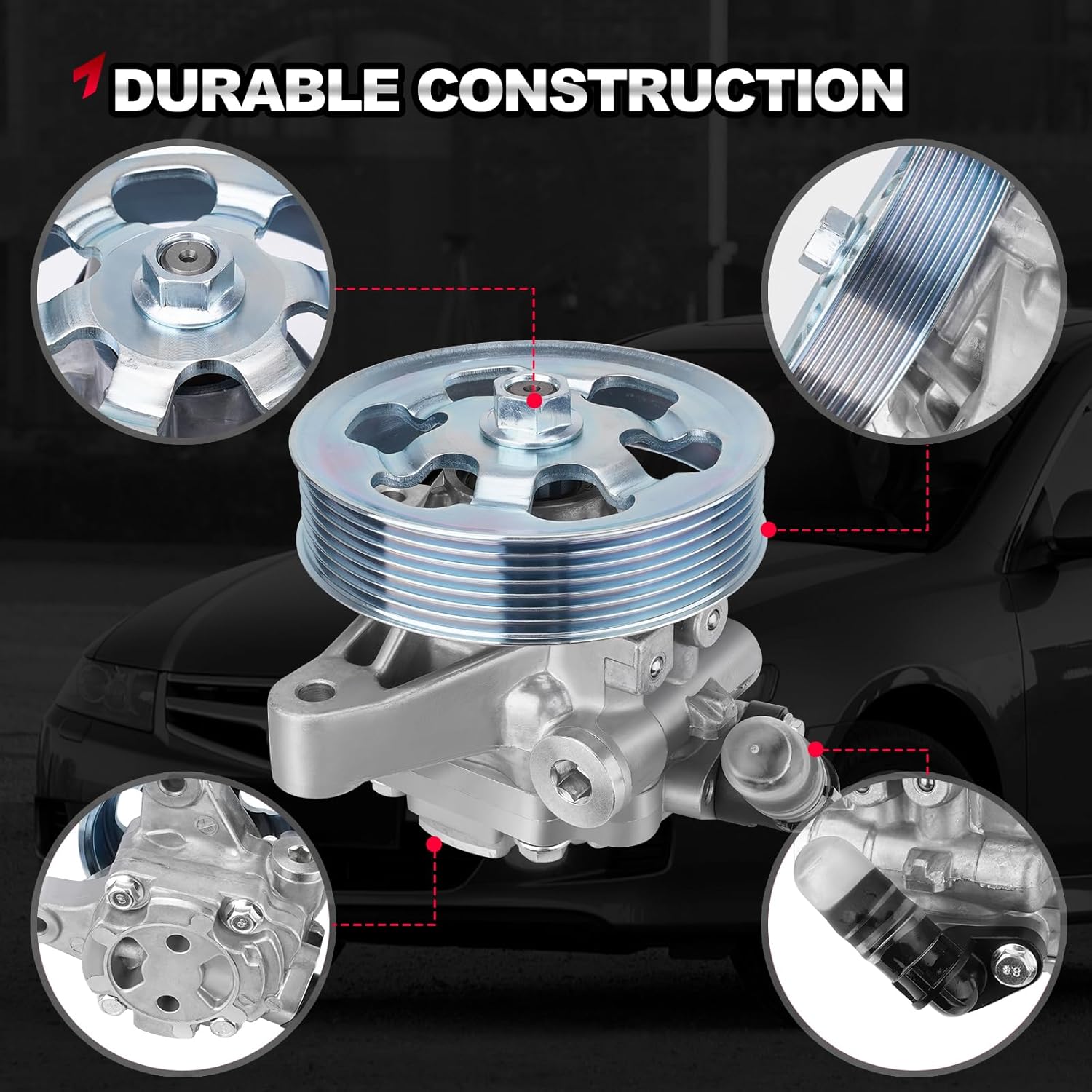 DURABLE CONSTRUCTION