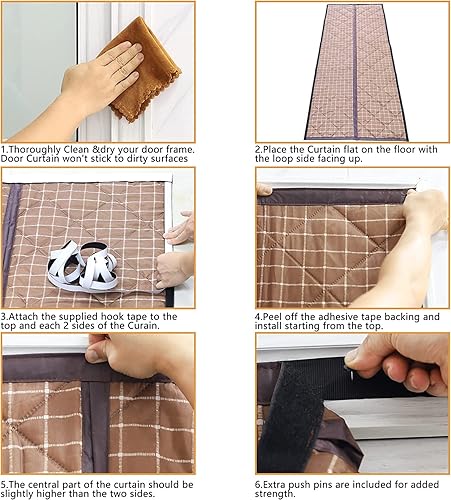 1.Thoroughly Clean &dry your door frame. Door Curtain won't stick to dirty surfaces

2.Place the Curtain flat on the floor with the loop side facing up.

3.Attach the supplied hook tape to the top and each 2 sides of the Curain.

4.Peel off the adhesive tape backing and install starting from the top.

5.The central part of the curtain should be slightly higher than the two sides.

6.Extra push pins are included for added strength.