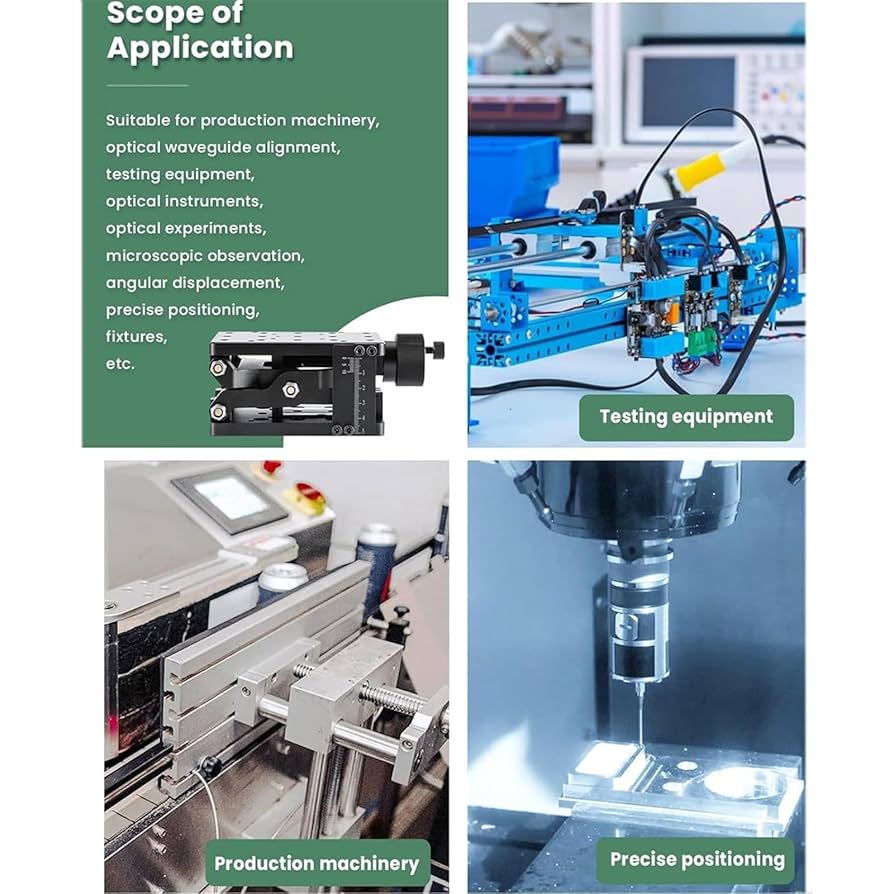 Scope of Application

Suitable for production machinery, optical waveguide alignment, testing equipment, optical instruments, optical experiments, microscopic observation, angular displacement, precise positioning, fixtures, etc.

Testing equipment

Production machinery

Precise positioning