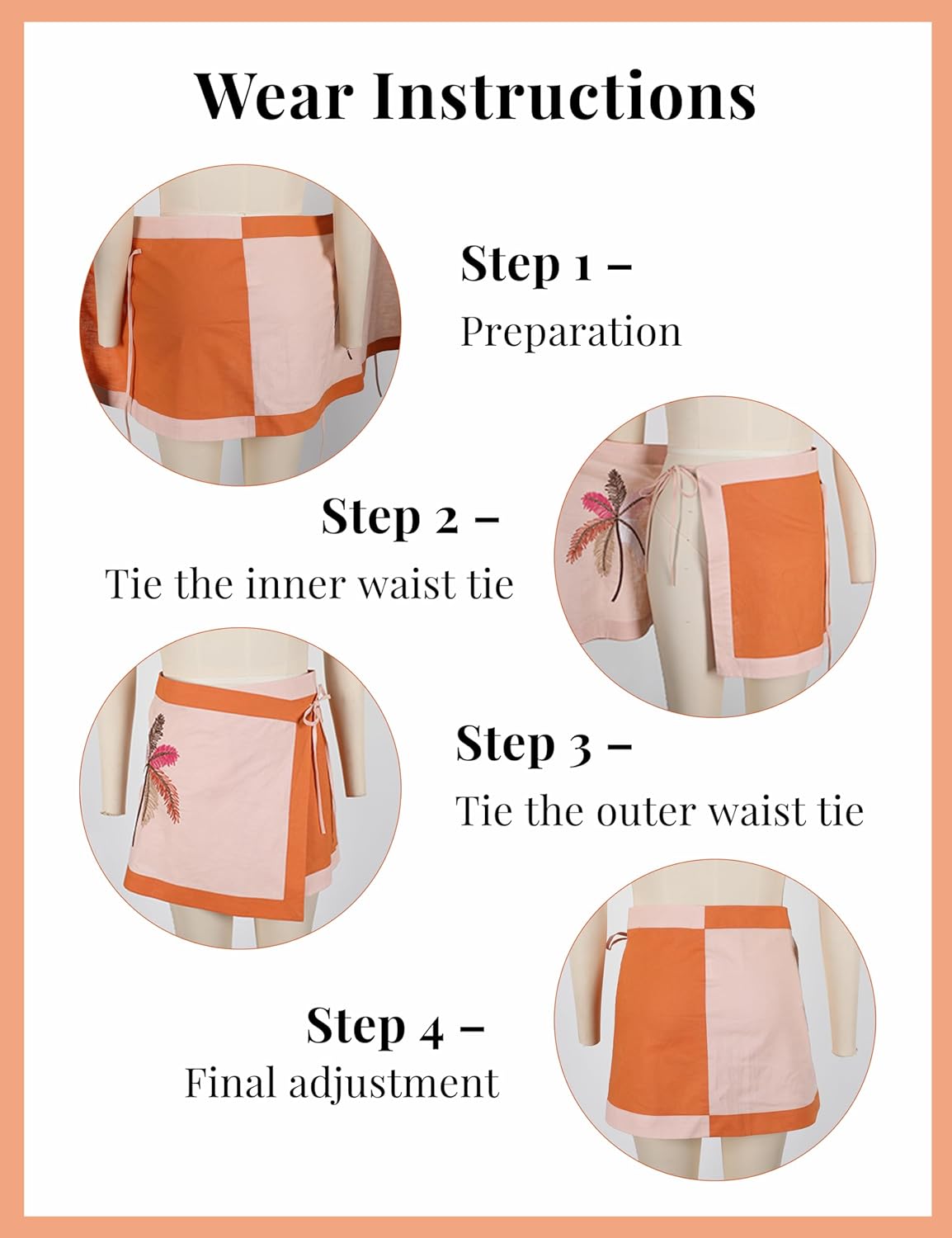 Wear Instructions

Step 1 –
Preparation

Step 2 –
Tie the inner waist tie

Step 3 –
Tie the outer waist tie

Step 4 –
Final adjustment