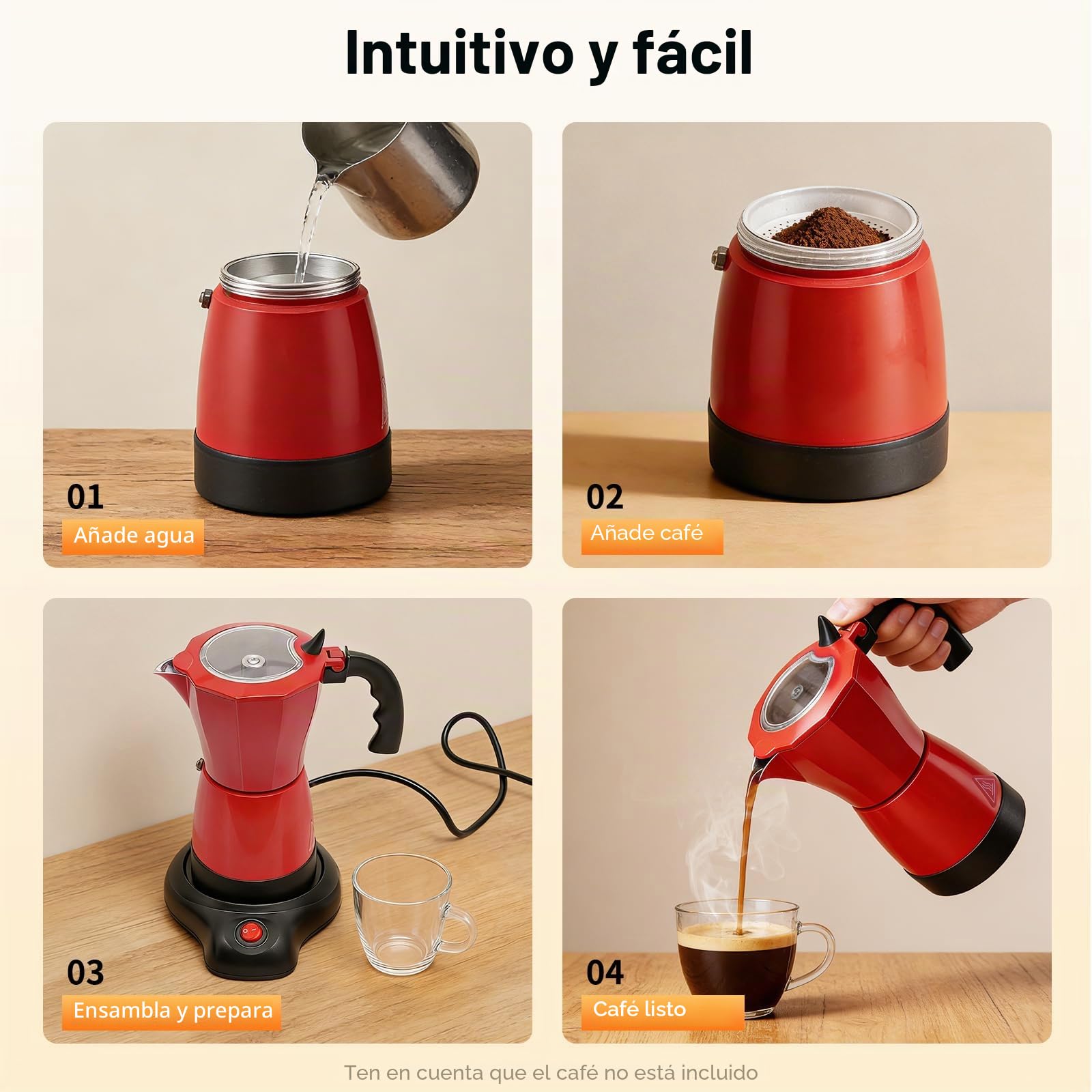 Intuitivo y fácil

01
Añade agua

02
Añade café

03
Ensambla y prepara

04
Café listo

Ten en cuenta que el café no está incluido