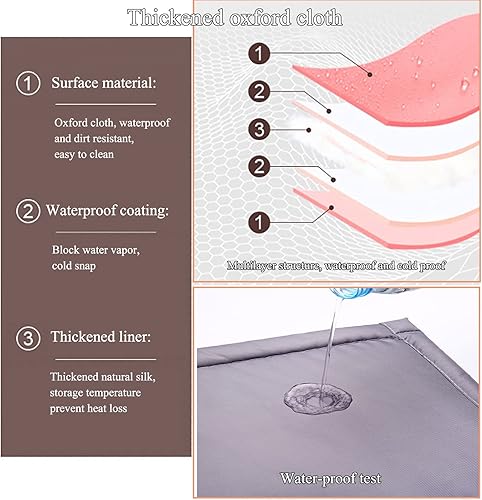 Thickened oxford cloth

① Surface material:

Oxford cloth, waterproof and dirt resistant, easy to clean

② Waterproof coating:

Block water vapor, cold snap

③ Thickened liner:

Thickened natural silk, storage temperature prevent heat loss

1
2
3
2
1

Multilayer structure, waterproof and cold proof

Water-proof test