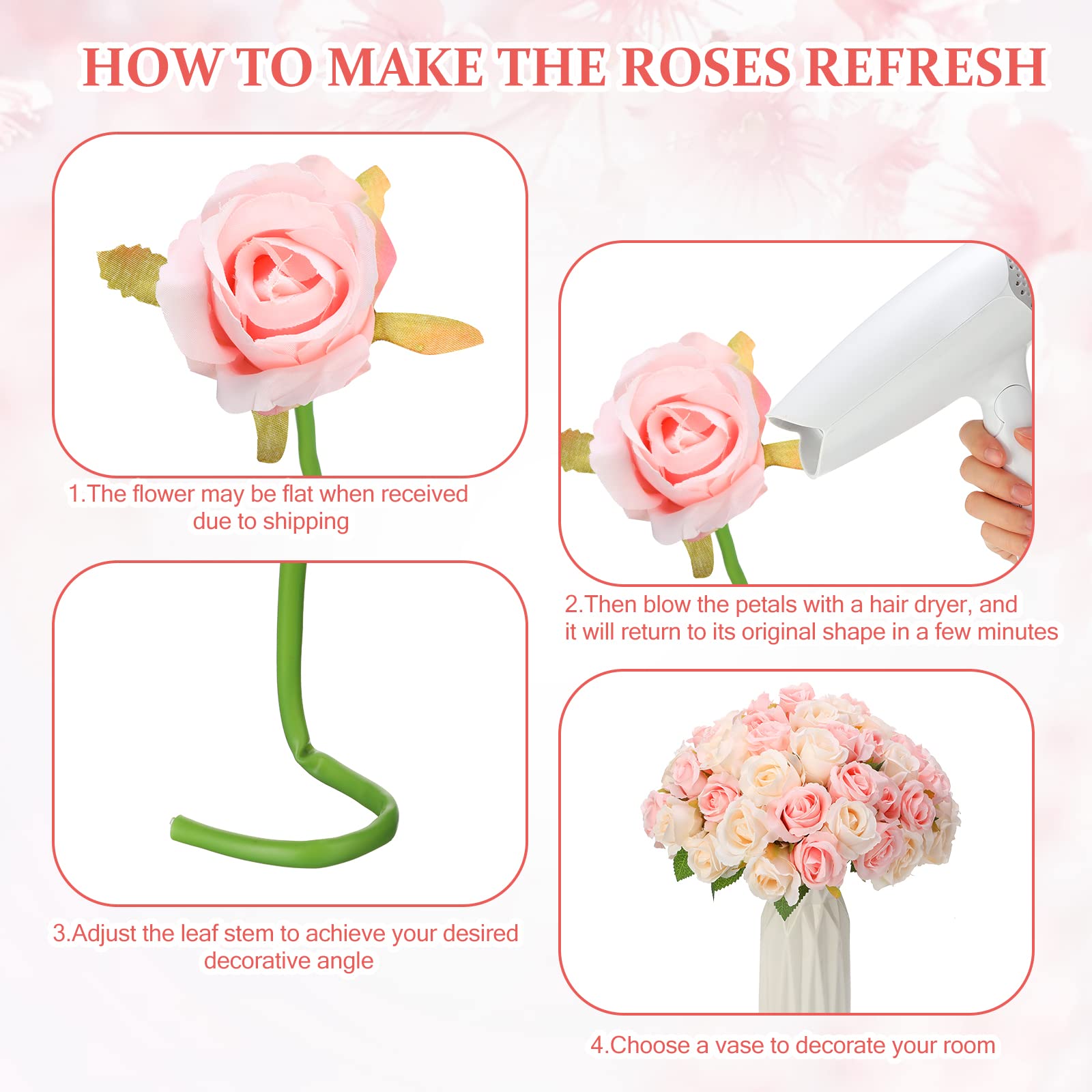 HOW TO MAKE THE ROSES REFRESH

1.The flower may be flat when received due to shipping

2.Then blow the petals with a hair dryer, and it will return to its original shape in a few minutes

3.Adjust the leaf stem to achieve your desired decorative angle

4.Choose a vase to decorate your room