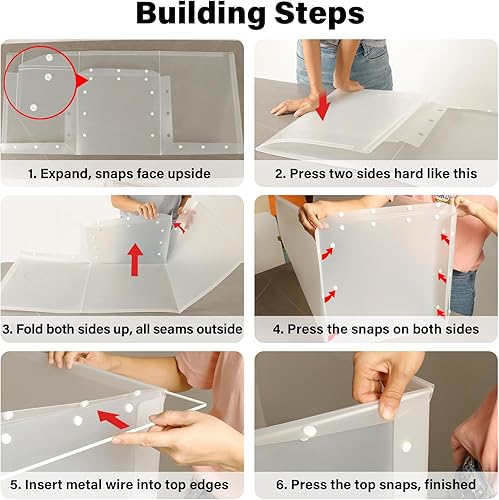 Building Steps

1. Expand, snaps face upside

2. Press two sides hard like this

3. Fold both sides up, all seams outside

4. Press the snaps on both sides

5. Insert metal wire into top edges

6. Press the top snaps, finished