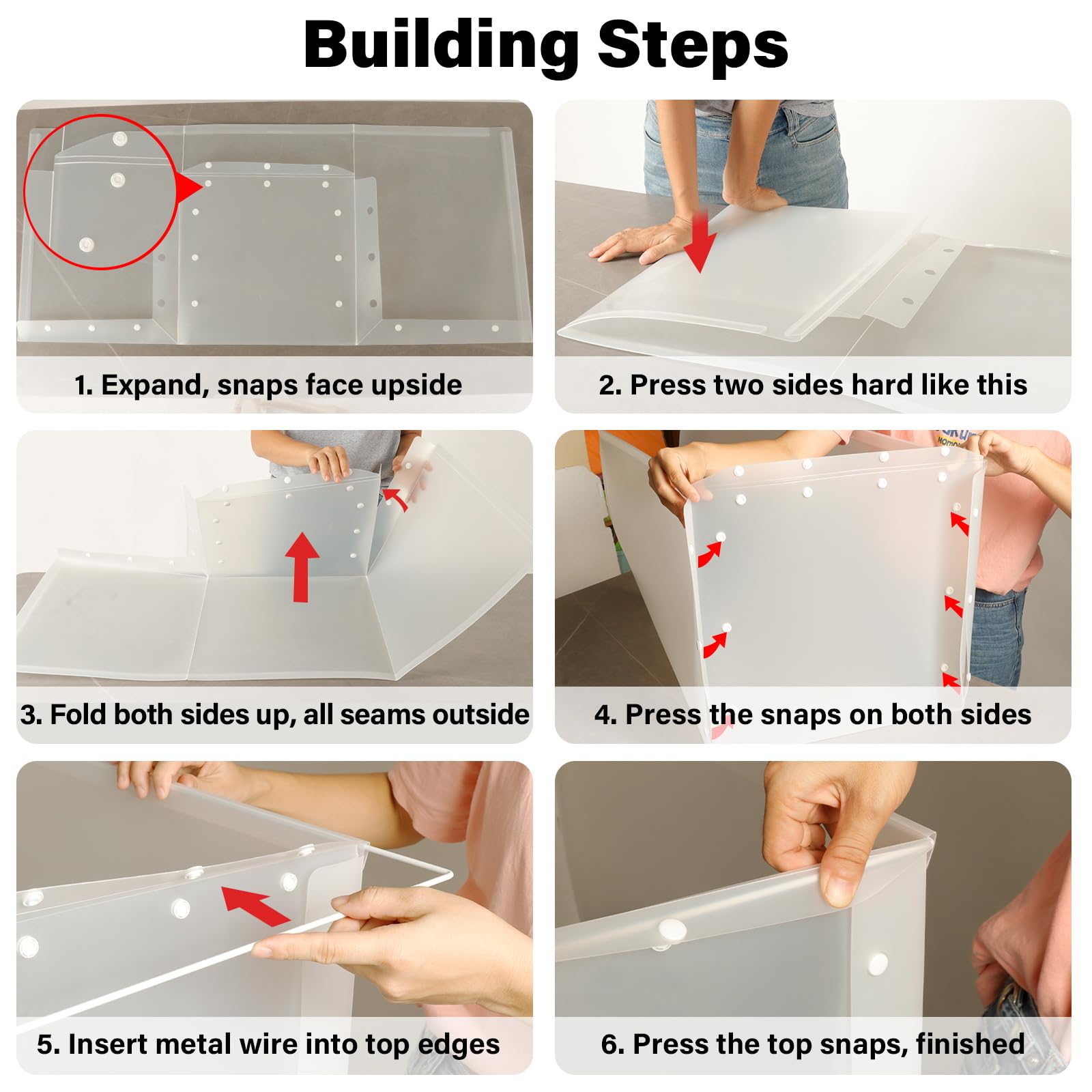 Building Steps

1. Expand, snaps face upside

2. Press two sides hard like this

3. Fold both sides up, all seams outside

4. Press the snaps on both sides

5. Insert metal wire into top edges

6. Press the top snaps, finished