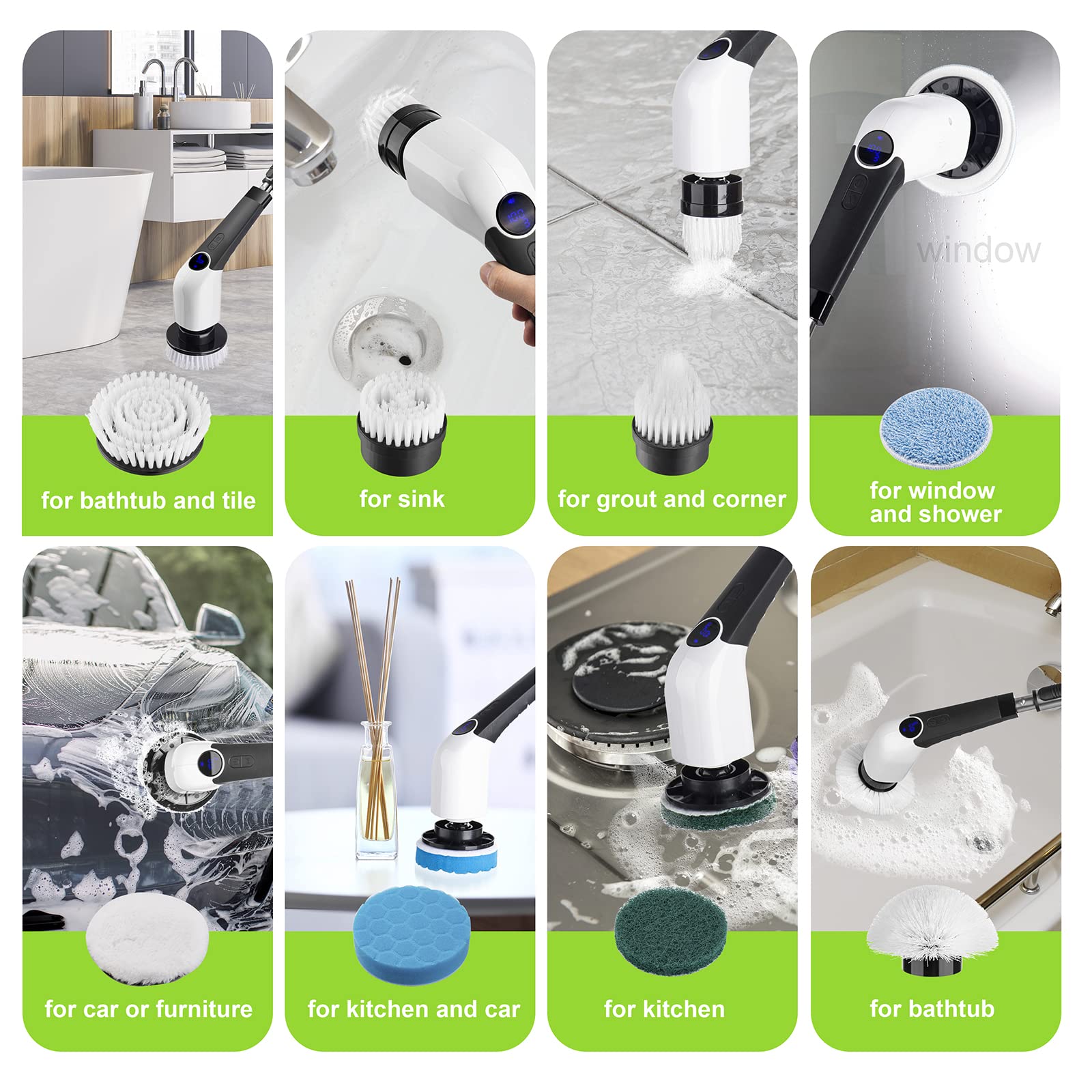 for bathtub and tile

for sink

for grout and corner

window

for window and shower

for car or furniture

for kitchen and car

for kitchen

for bathtub