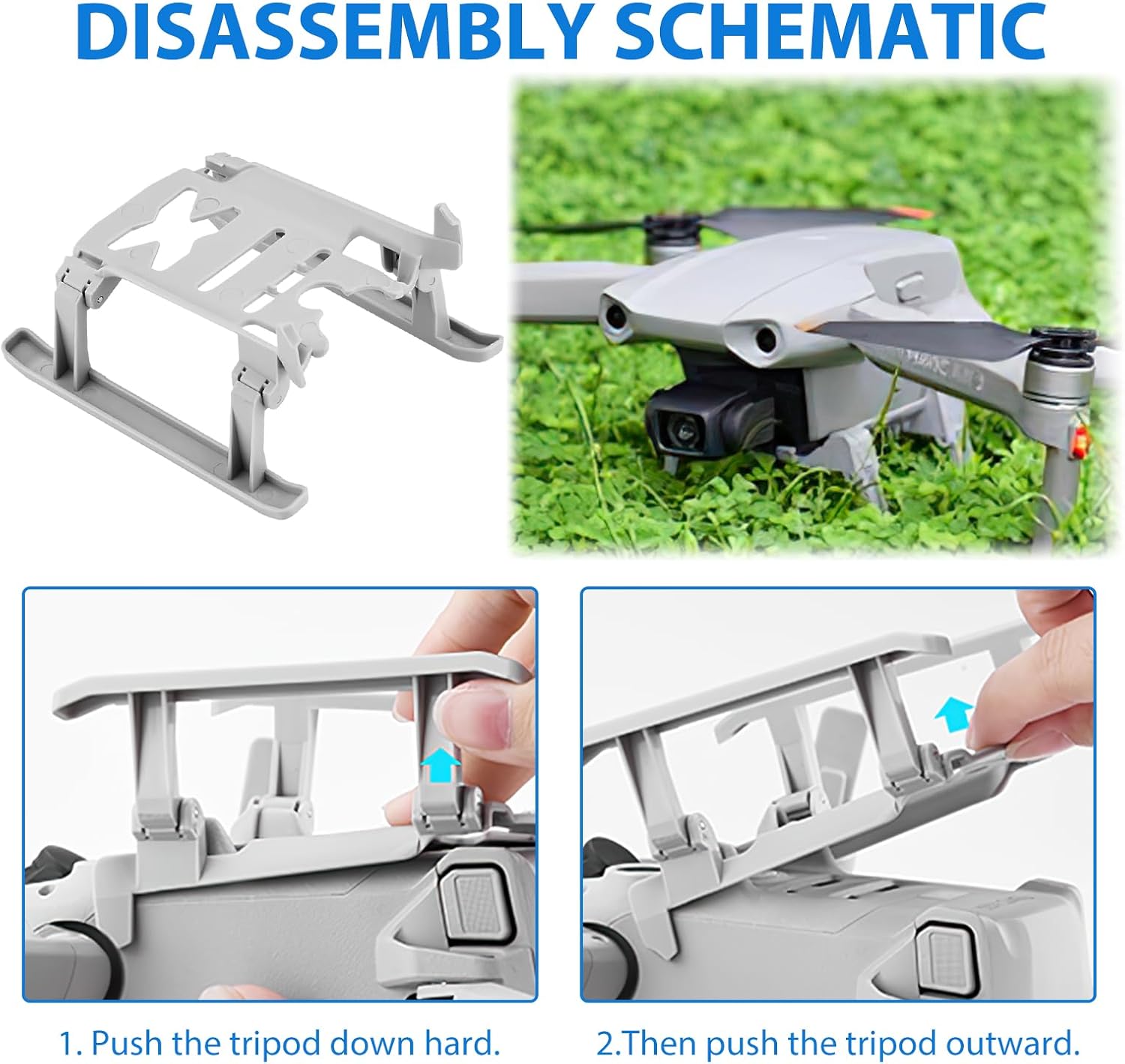 DISASSEMBLY SCHEMATIC

1. Push the tripod down hard.

2.Then push the tripod outward.