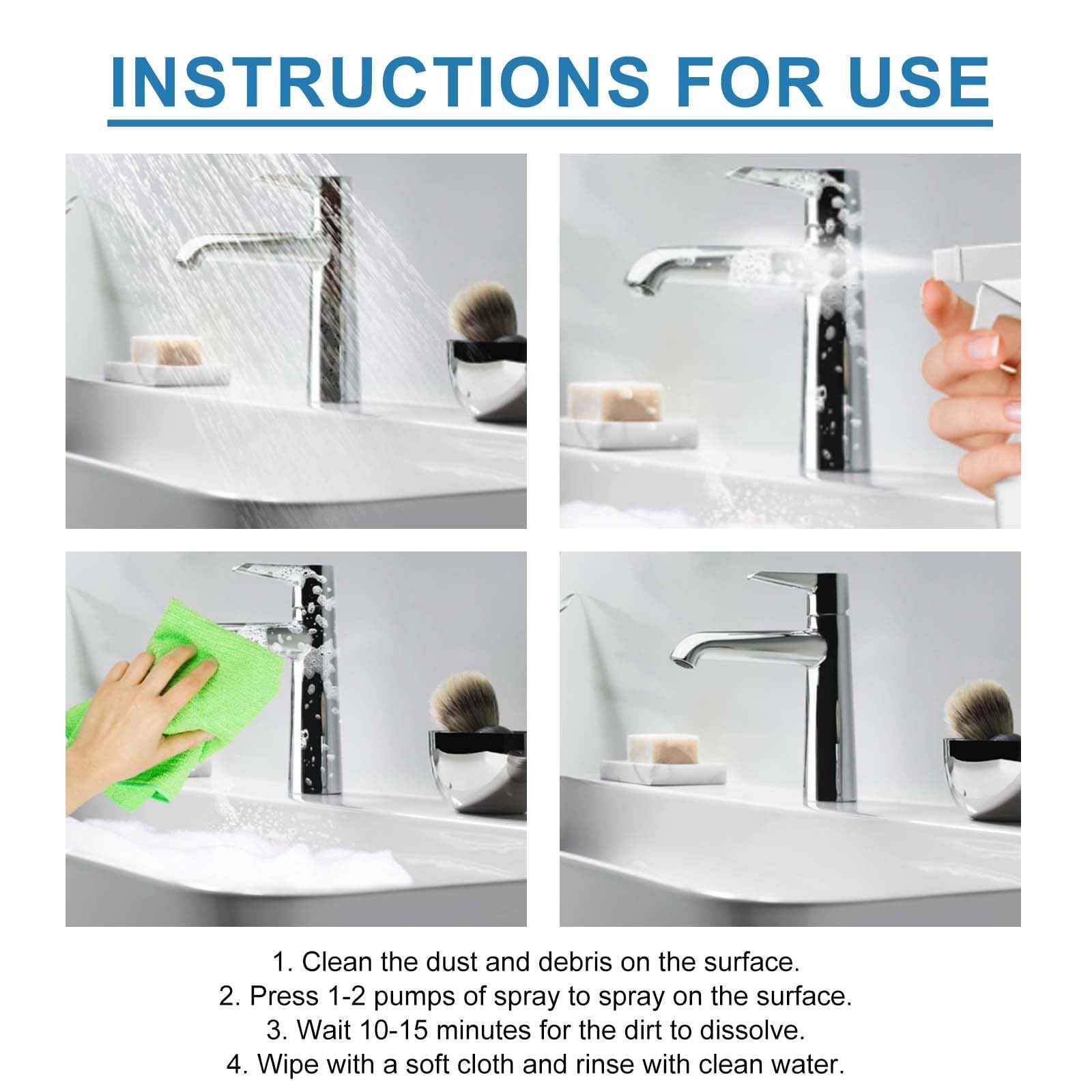 INSTRUCTIONS FOR USE

1. Clean the dust and debris on the surface.
2. Press 1-2 pumps of spray to spray on the surface.
3. Wait 10-15 minutes for the dirt to dissolve.
4. Wipe with a soft cloth and rinse with clean water.