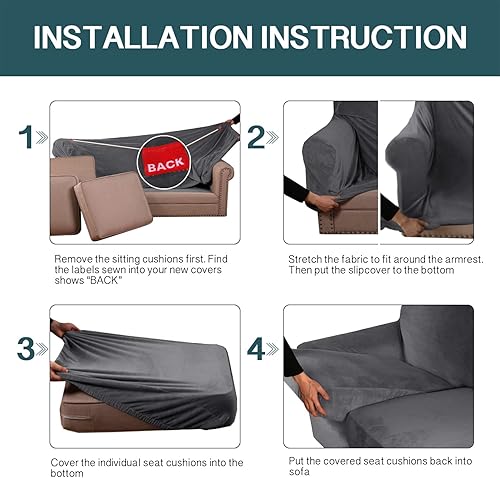 INSTALLATION INSTRUCTION

1

BACK

Remove the sitting cushions first. Find the labels sewn into your new covers shows "BACK"

2

Stretch the fabric to fit around the armrest. Then put the slipcover to the bottom

3

Cover the individual seat cushions into the bottom

4

Put the covered seat cushions back into sofa