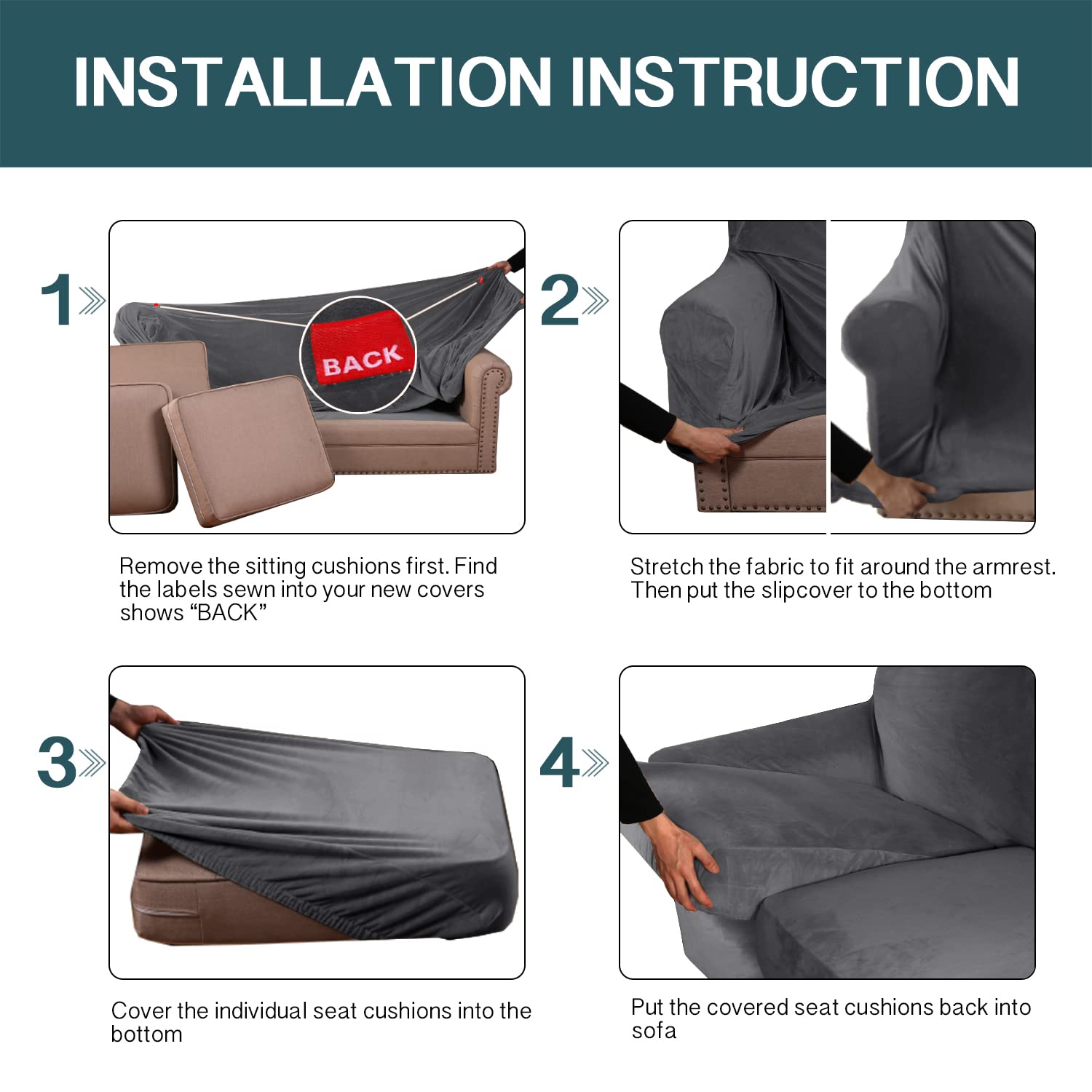 INSTALLATION INSTRUCTION

1

BACK

Remove the sitting cushions first. Find the labels sewn into your new covers shows “BACK”

2

Stretch the fabric to fit around the armrest. Then put the slipcover to the bottom

3

Cover the individual seat cushions into the bottom

4

Put the covered seat cushions back into sofa