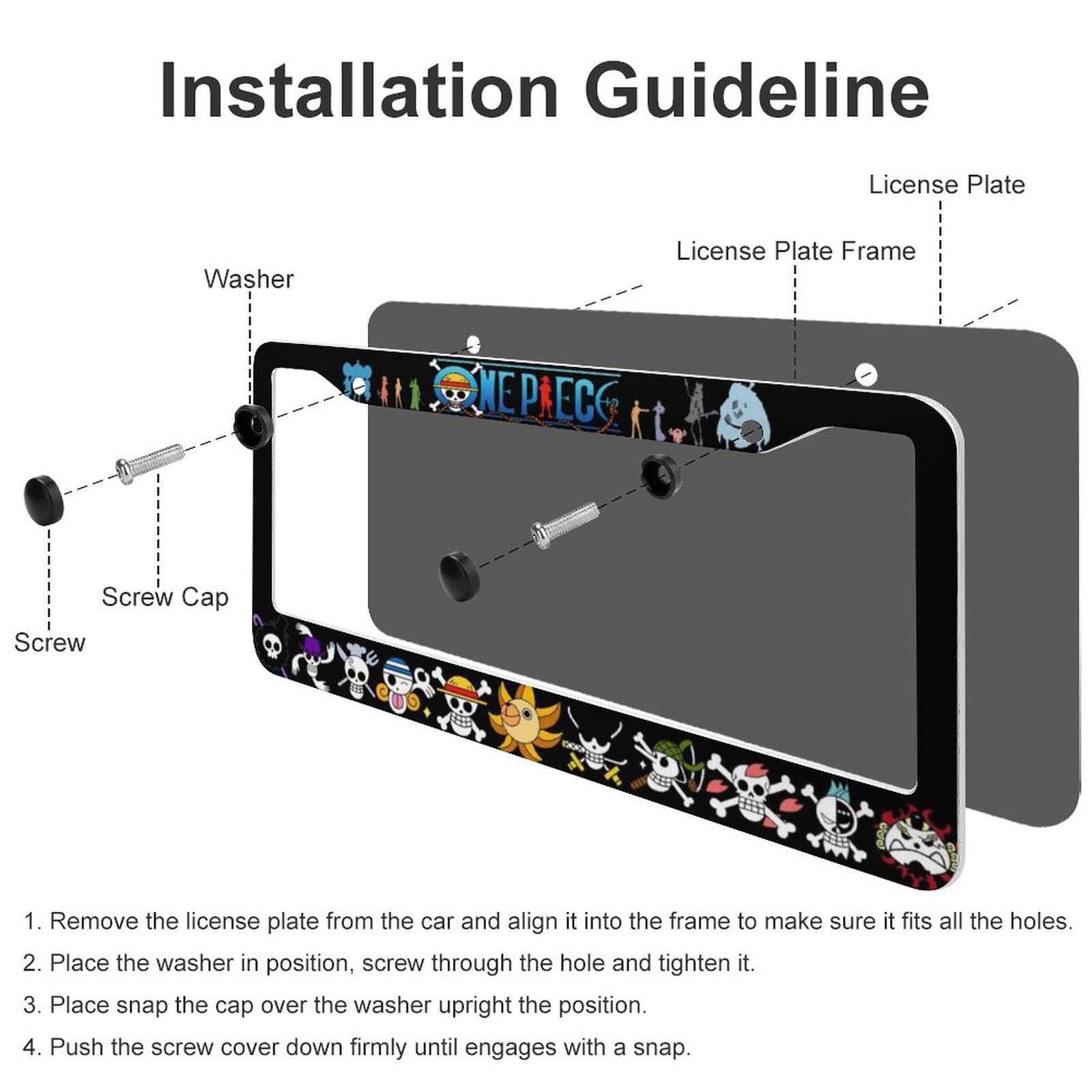 Installation Guideline

License Plate

License Plate Frame

Washer

ONE PIECE

Screw Cap

Screw

1. Remove the license plate from the car and align it into the frame to make sure it fits all the holes.

2. Place the washer in position, screw through the hole and tighten it.

3. Place snap the cap over the washer upright the position.

4. Push the screw cover down firmly until engages with a snap.