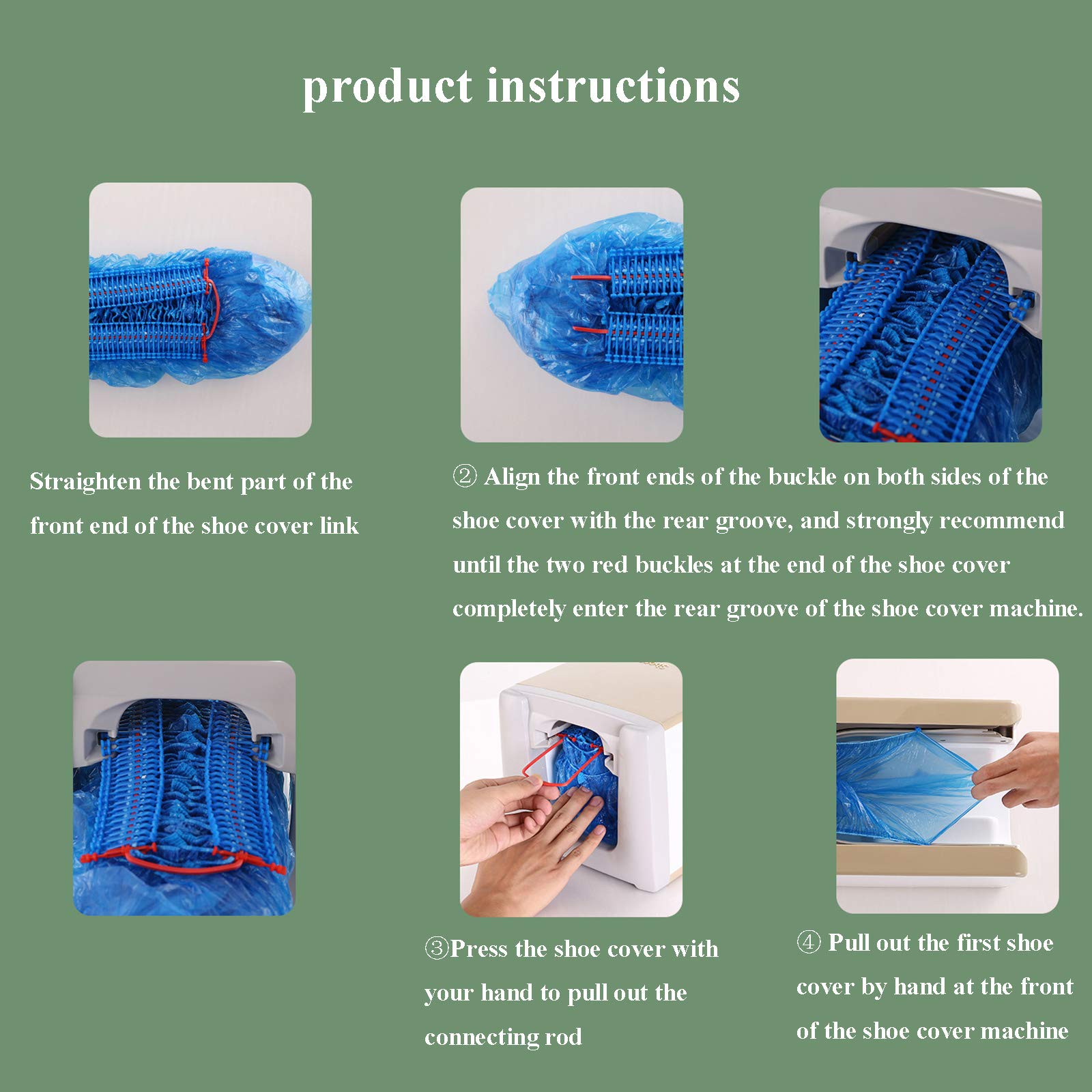 product instructions

Straighten the bent part of the front end of the shoe cover link

② Align the front ends of the buckle on both sides of the shoe cover with the rear groove, and strongly recommend until the two red buckles at the end of the shoe cover completely enter the rear groove of the shoe cover machine.

③Press the shoe cover with your hand to pull out the connecting rod

④ Pull out the first shoe cover by hand at the front of the shoe cover machine