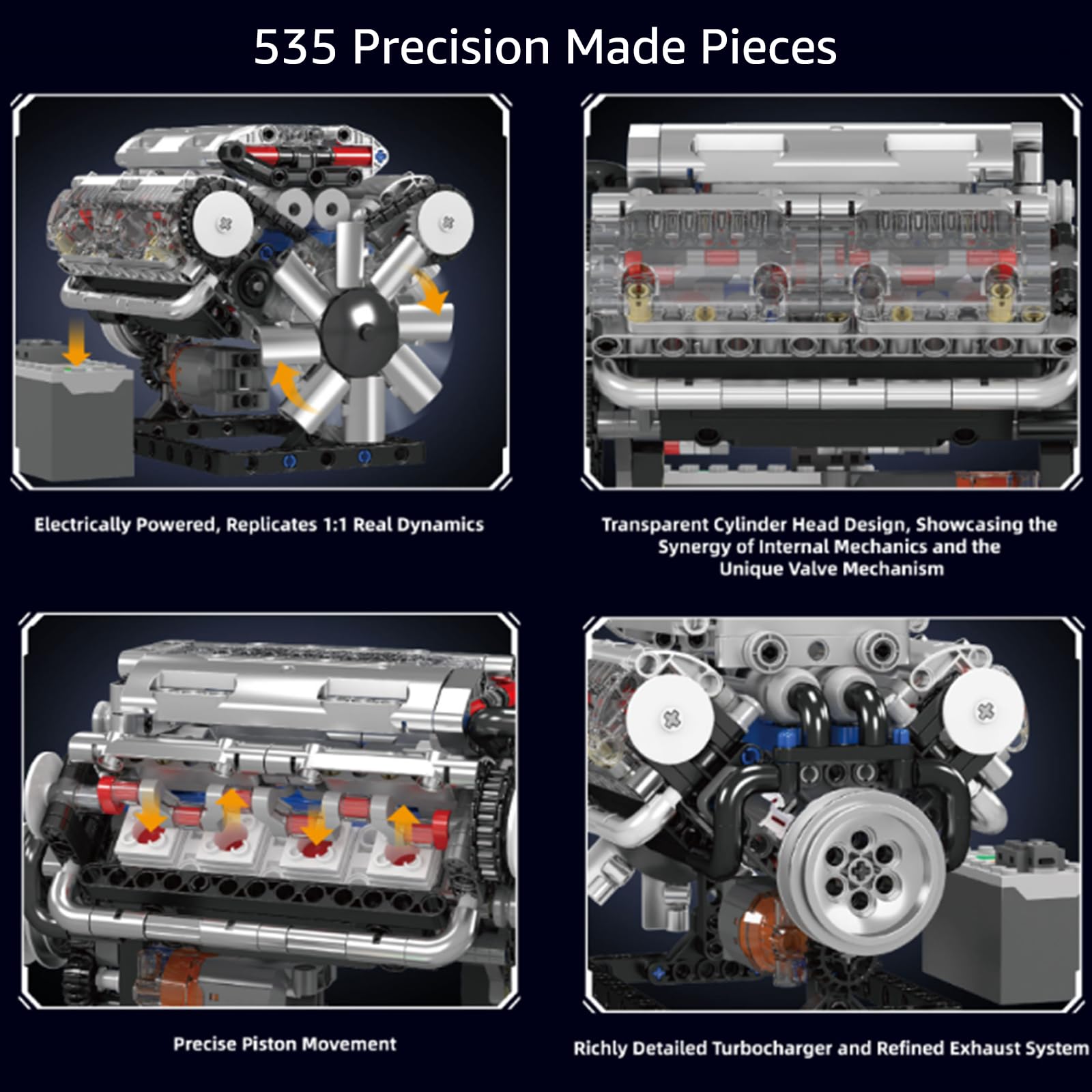 535 Precision Made Pieces

Electrically Powered, Replicates 1:1 Real Dynamics

Transparent Cylinder Head Design, Showcasing the Synergy of Internal Mechanics and the Unique Valve Mechanism

Precise Piston Movement

Richly Detailed Turbocharger and Refined Exhaust System