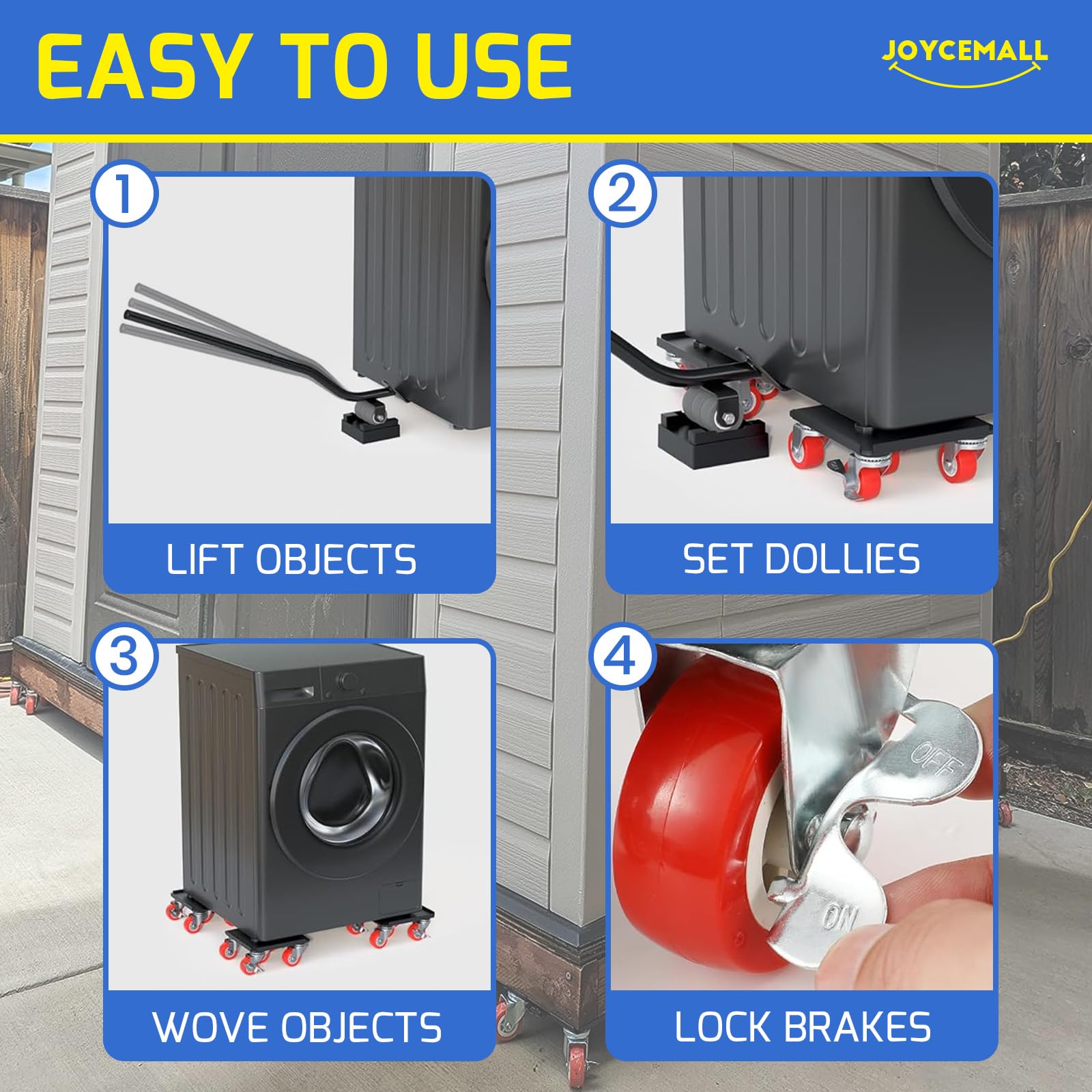 EASY TO USE

JOYCEMALL

1

LIFT OBJECTS

2

SET DOLLIES

3

WOVE OBJECTS

4

OFF

ON

LOCK BRAKES