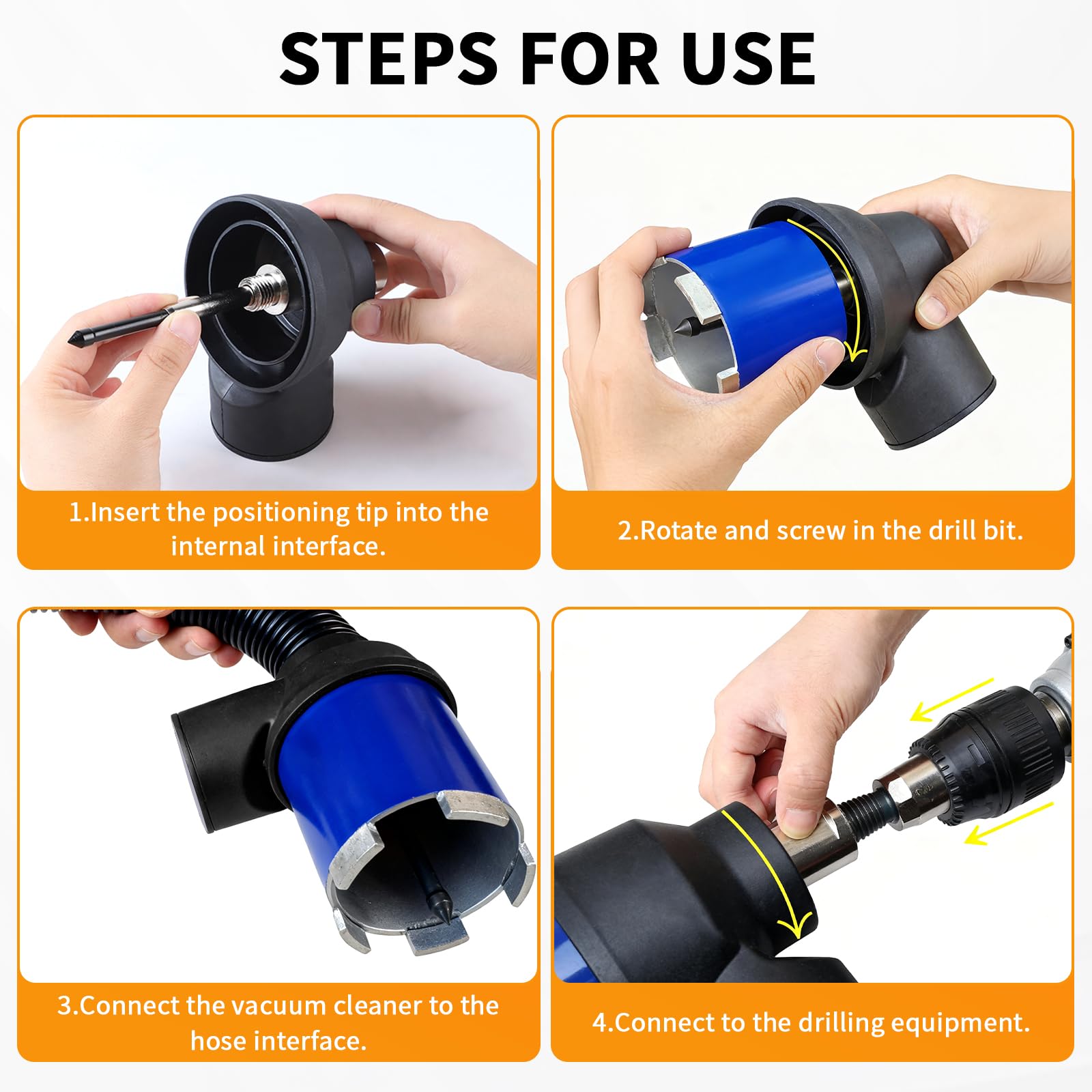 STEPS FOR USE

1.Insert the positioning tip into the internal interface.

2.Rotate and screw in the drill bit.

3.Connect the vacuum cleaner to the hose interface.

4.Connect to the drilling equipment.