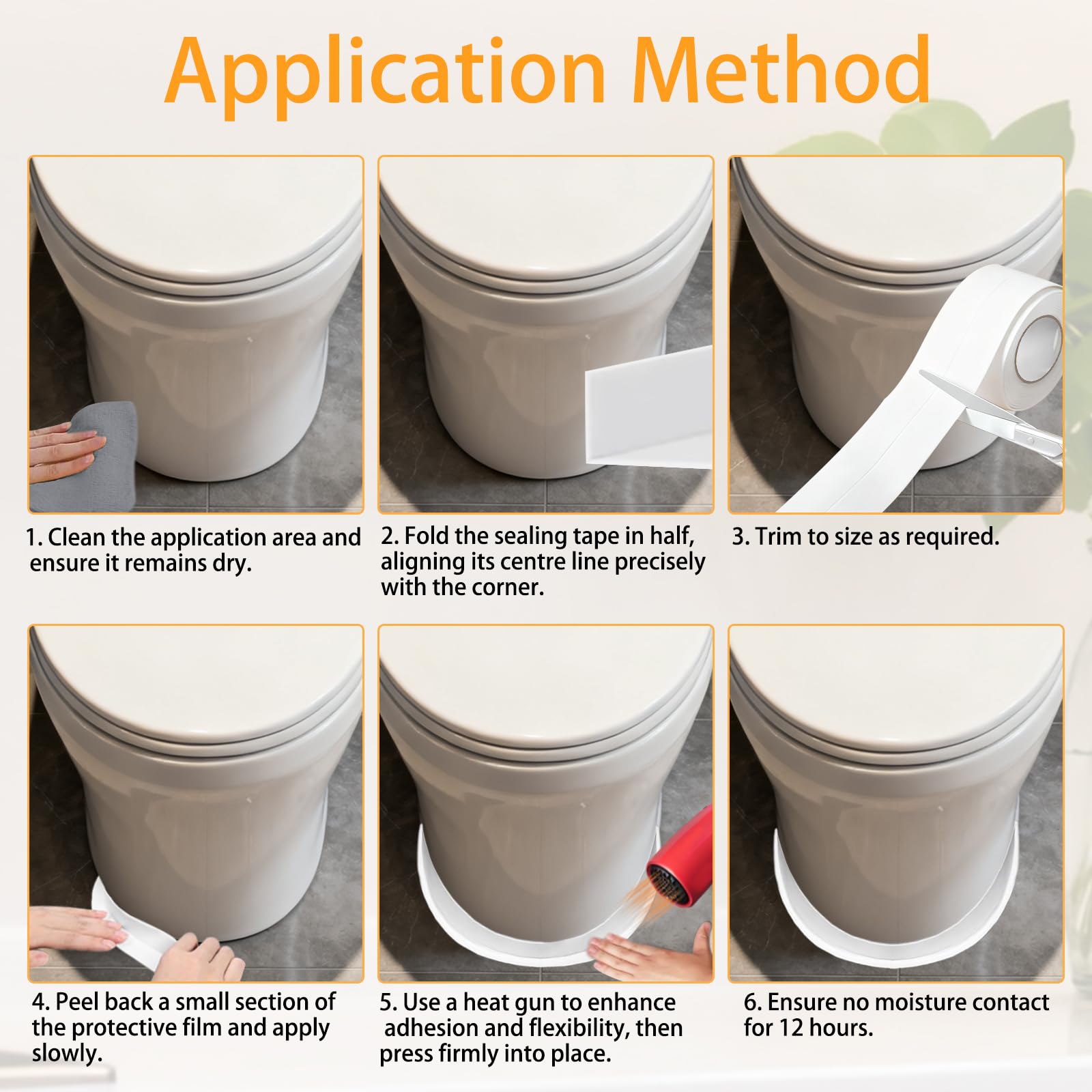 Application Method

1. Clean the application area and ensure it remains dry.

2. Fold the sealing tape in half, aligning its centre line precisely with the corner.

3. Trim to size as required.

4. Peel back a small section of the protective film and apply slowly.

5. Use a heat gun to enhance adhesion and flexibility, then press firmly into place.

6. Ensure no moisture contact for 12 hours.