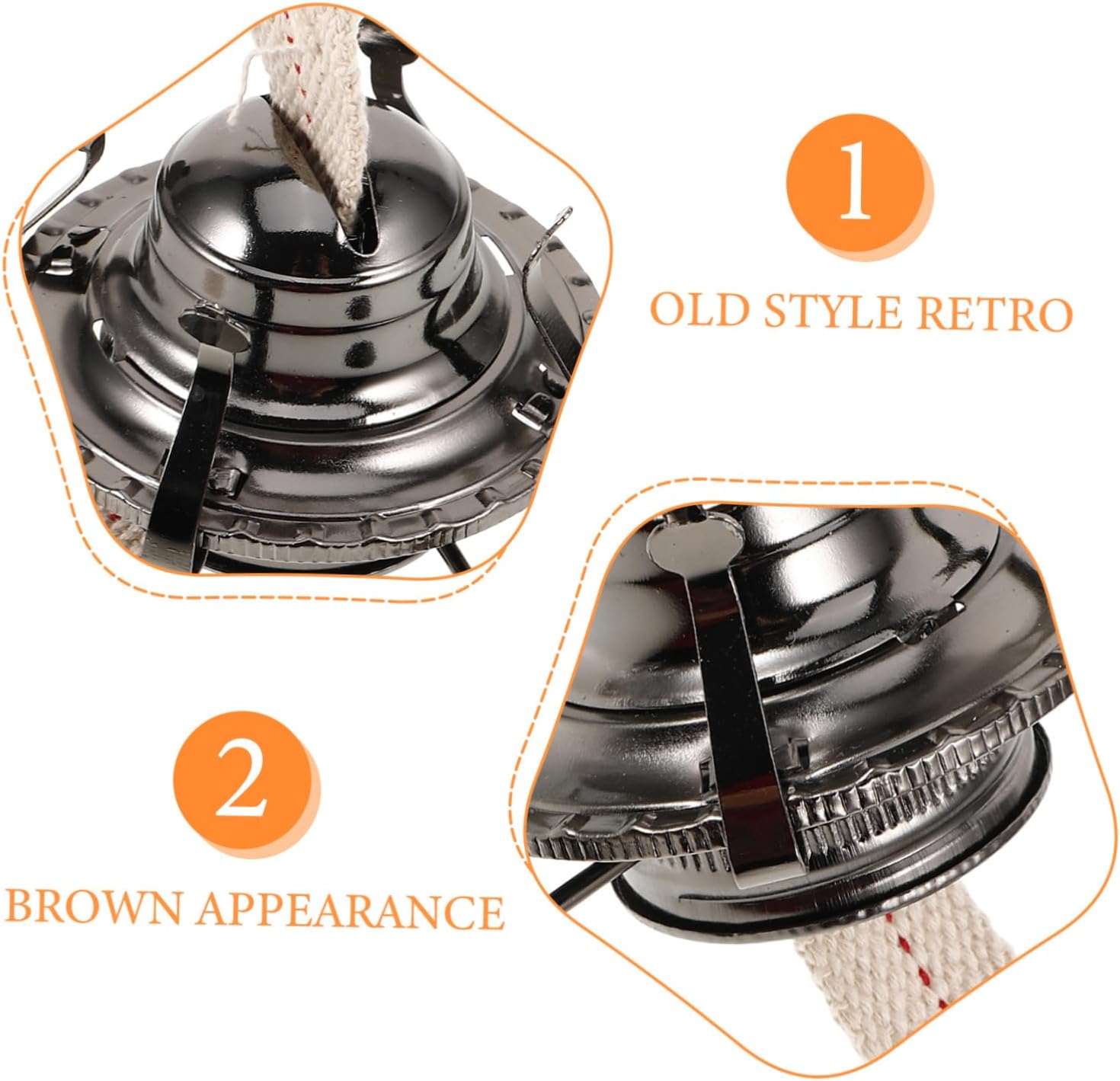 1

OLD STYLE RETRO

2

BROWN APPEARANCE